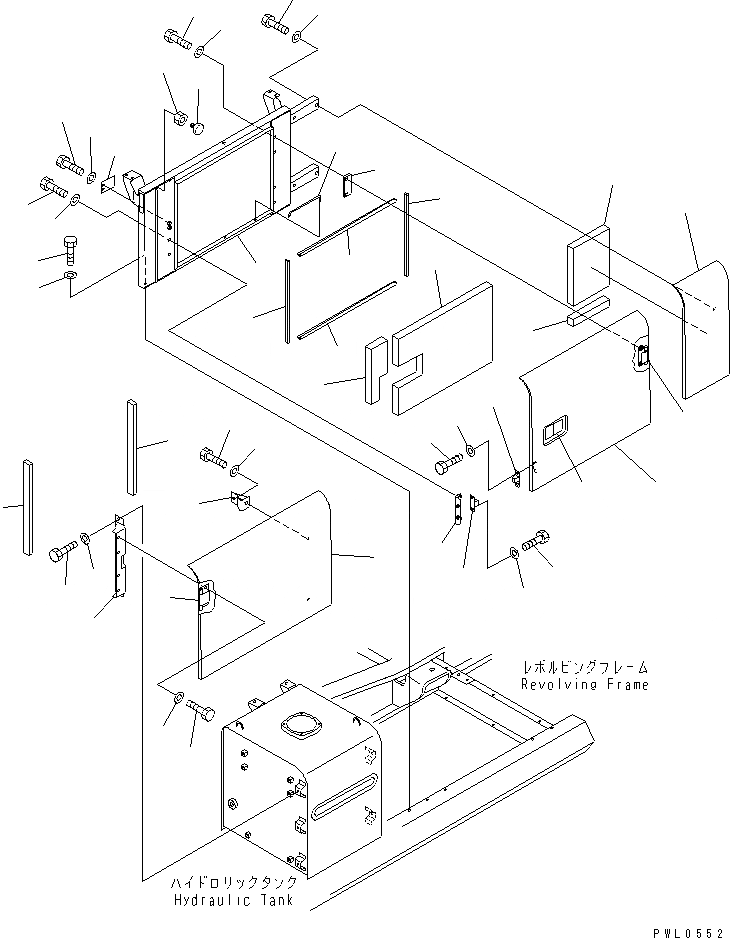 レボルビングフレーム
Revolving Frame

ハイドロリックタンク
Hydraulic Tank

PWL0552