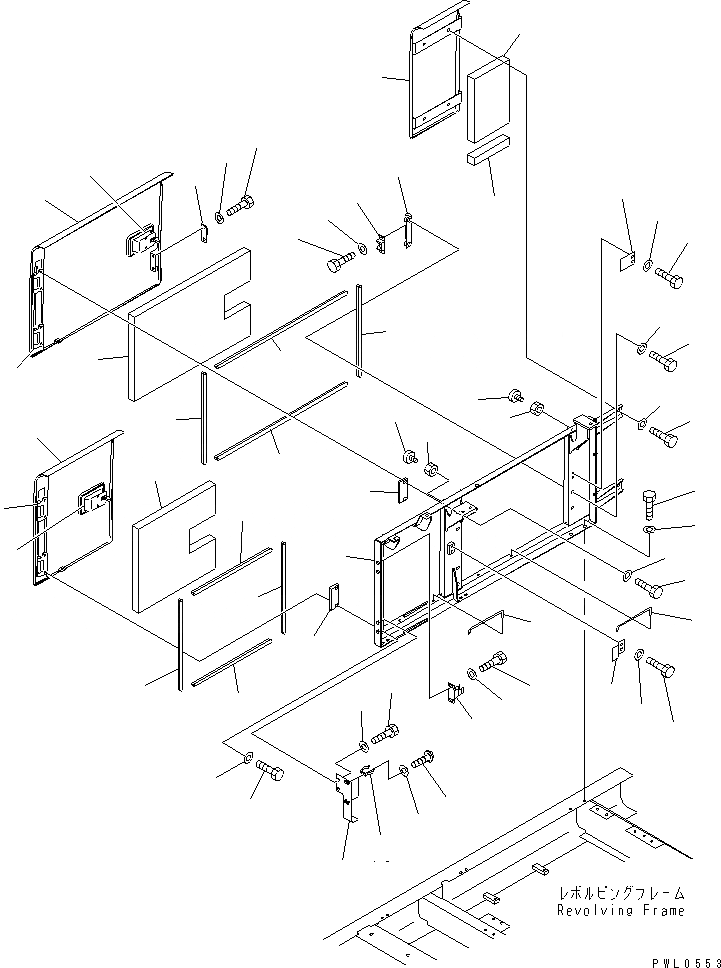 レボルビングフレーム
Revolving Frame

PWL0553