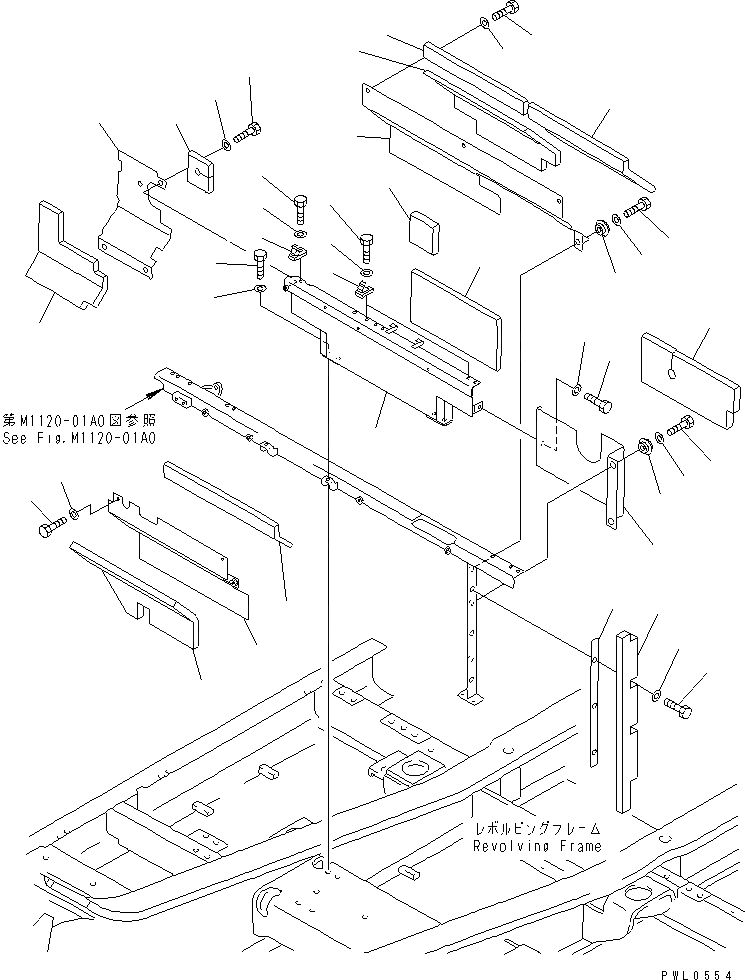 第M1120-01A0図参照
See Fig.M1120-01A0

レボルビングフレーム
Revolving Frame

PWL0554