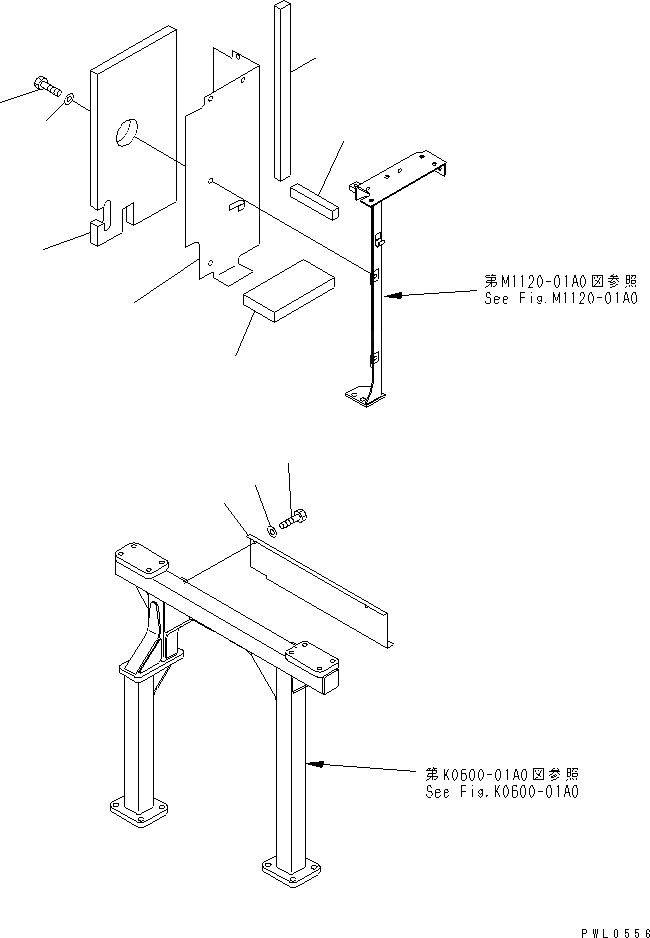 第M1120-01A0図参照
See Fig.M1120-01A0

第K0600-01A0図参照
See Fig.K0600-01A0

PWL0556