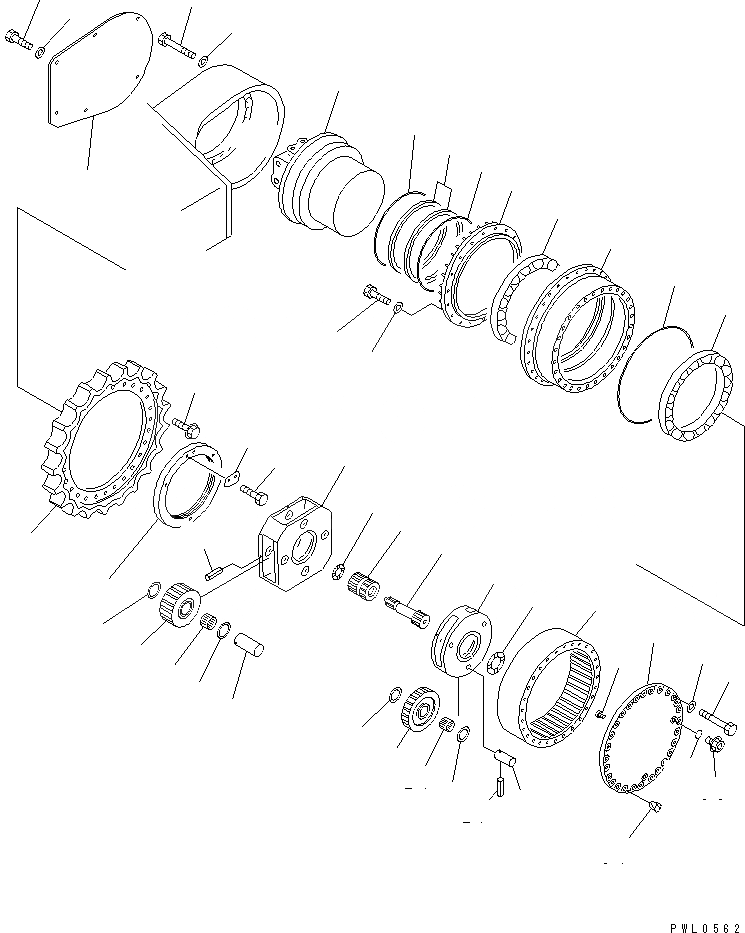 PWL0562