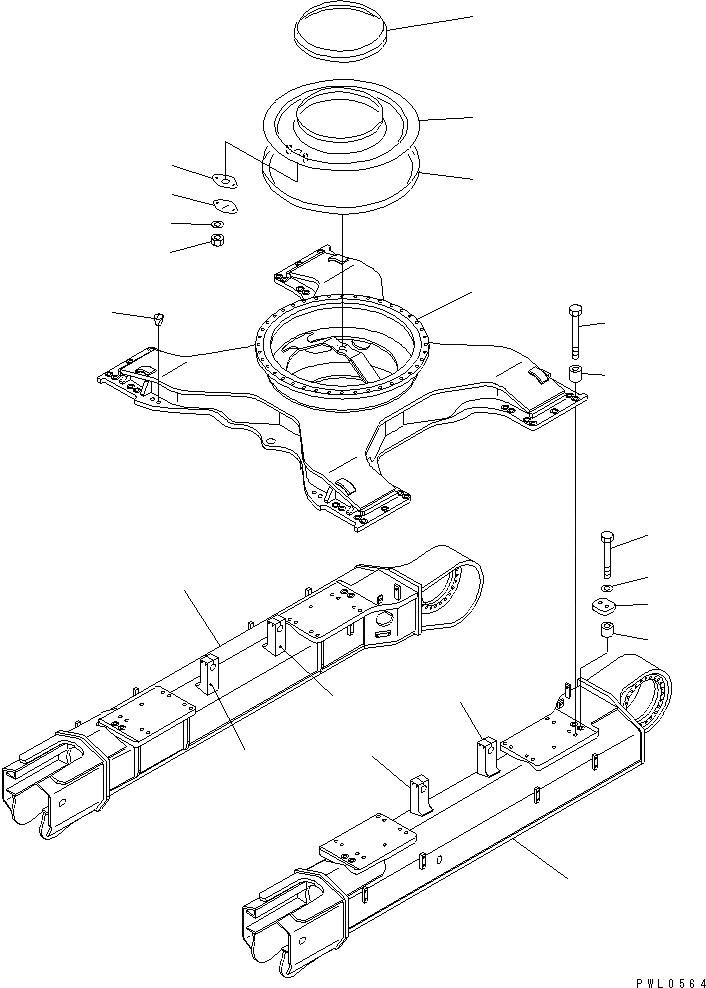 PWL0564