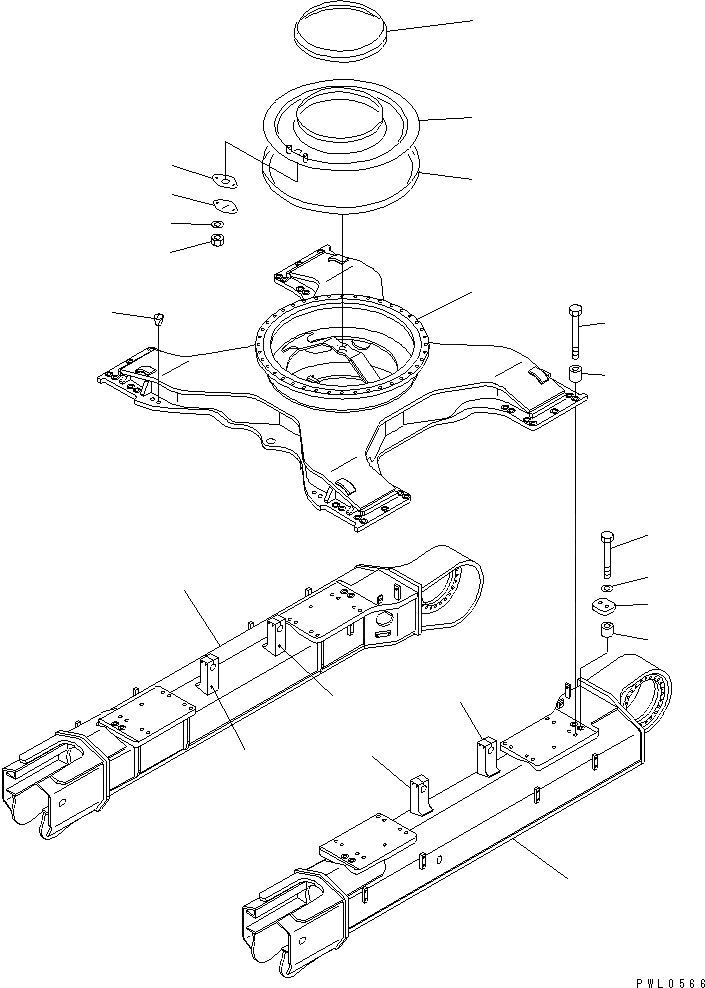 PWL0566