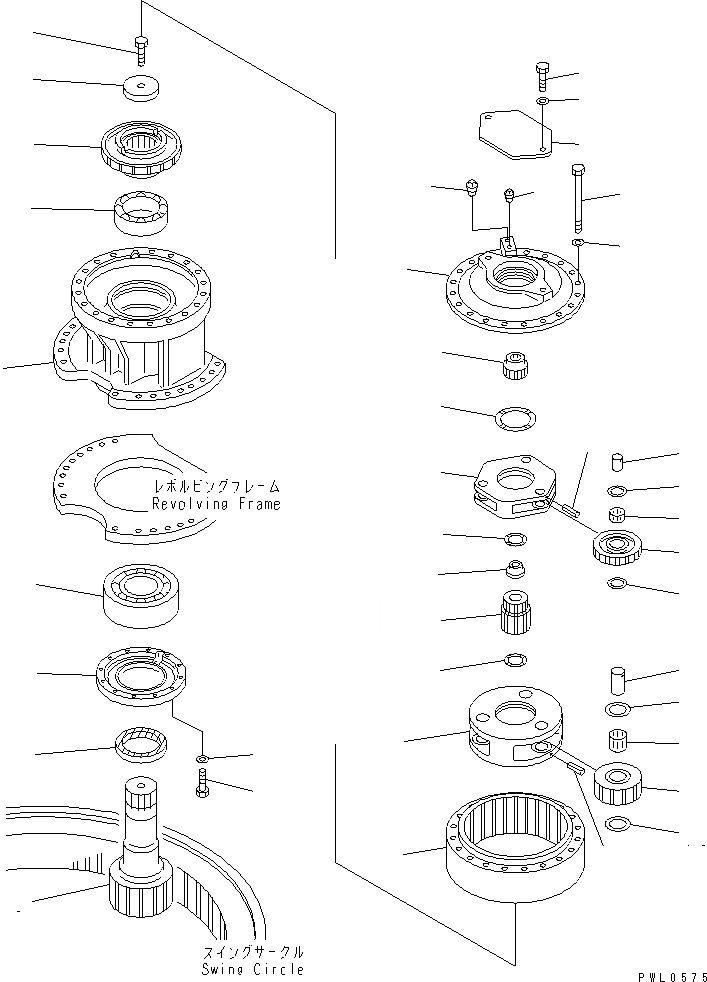 レボルビングフレーム
Revolving Frame

スイングサークル
Swing Circle

PWL0575