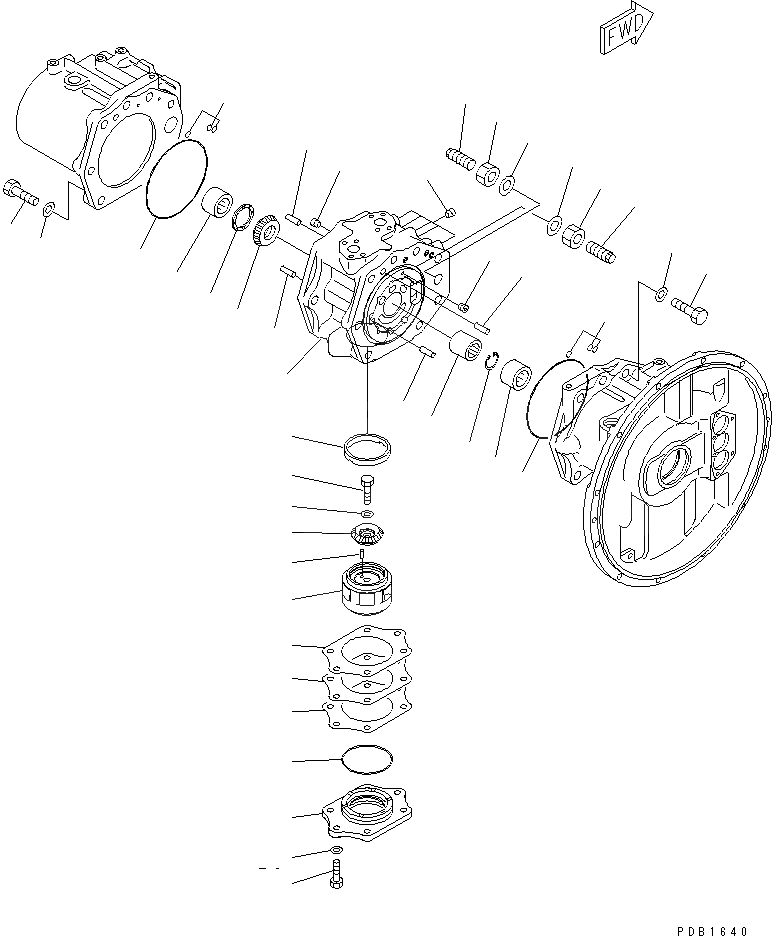 FWD

PDB1640