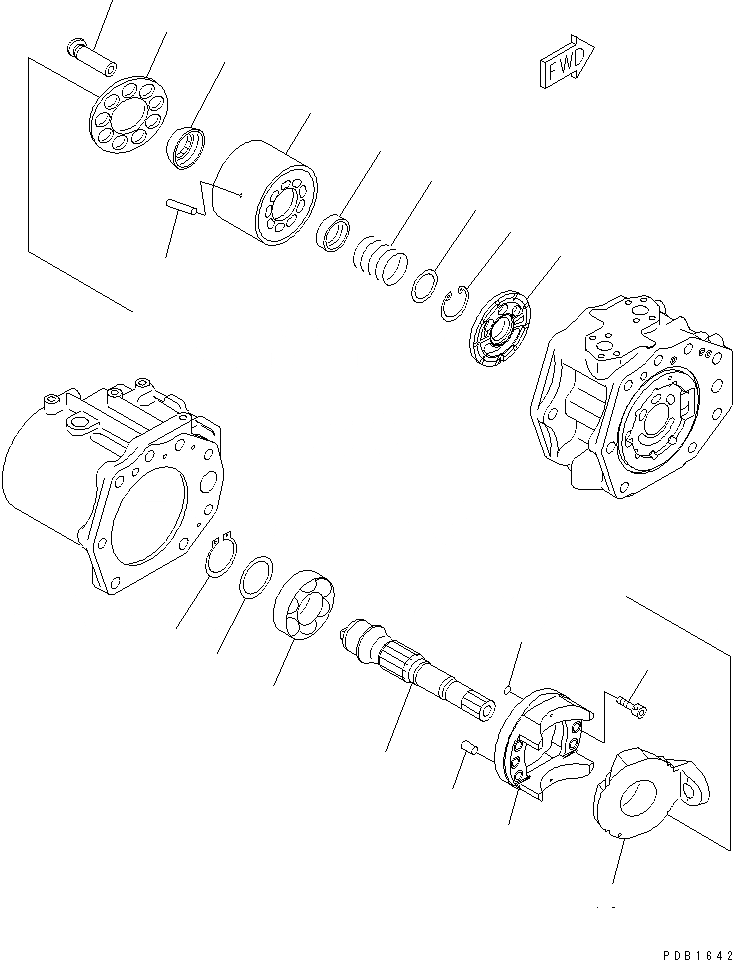 FWD

PDB1642