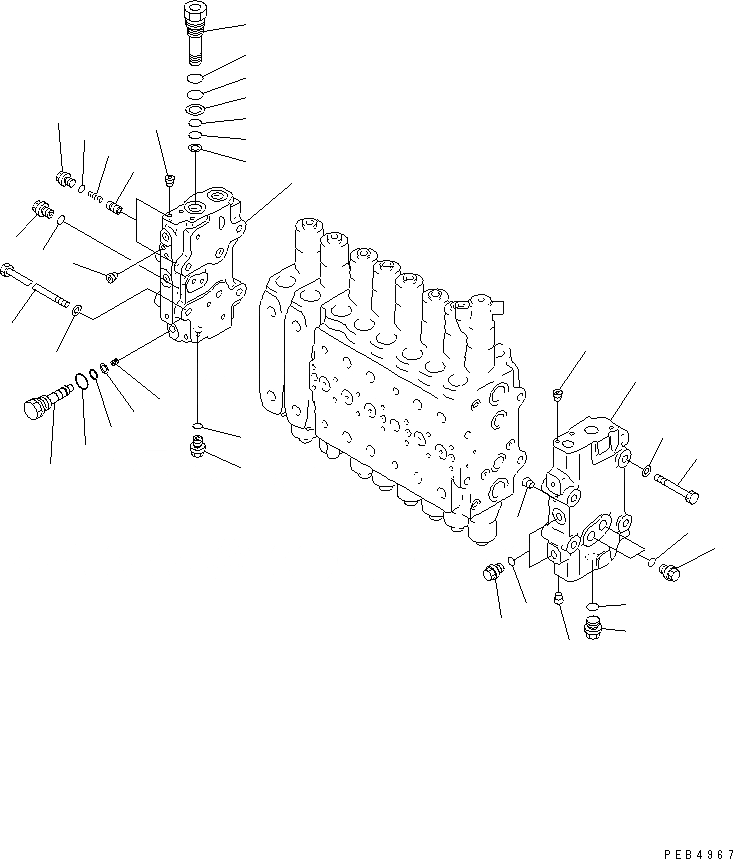 PEB4967