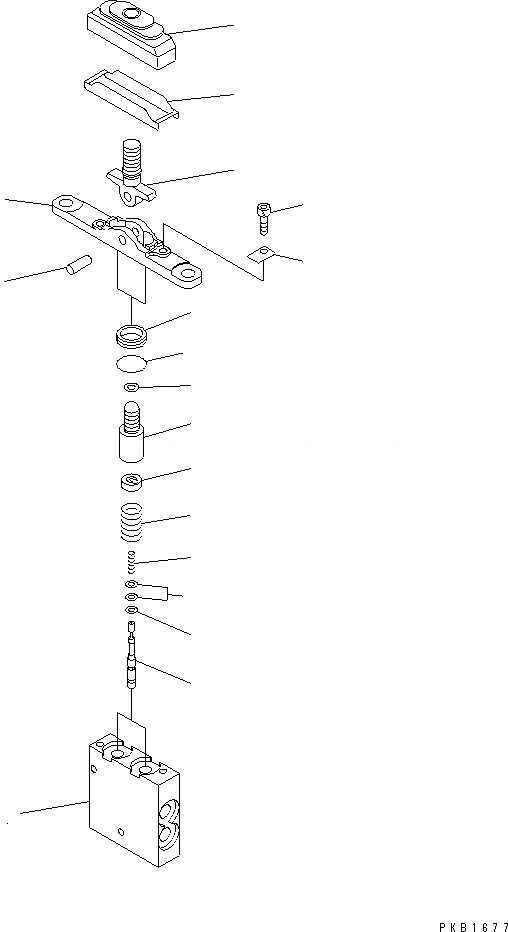 PKB1677