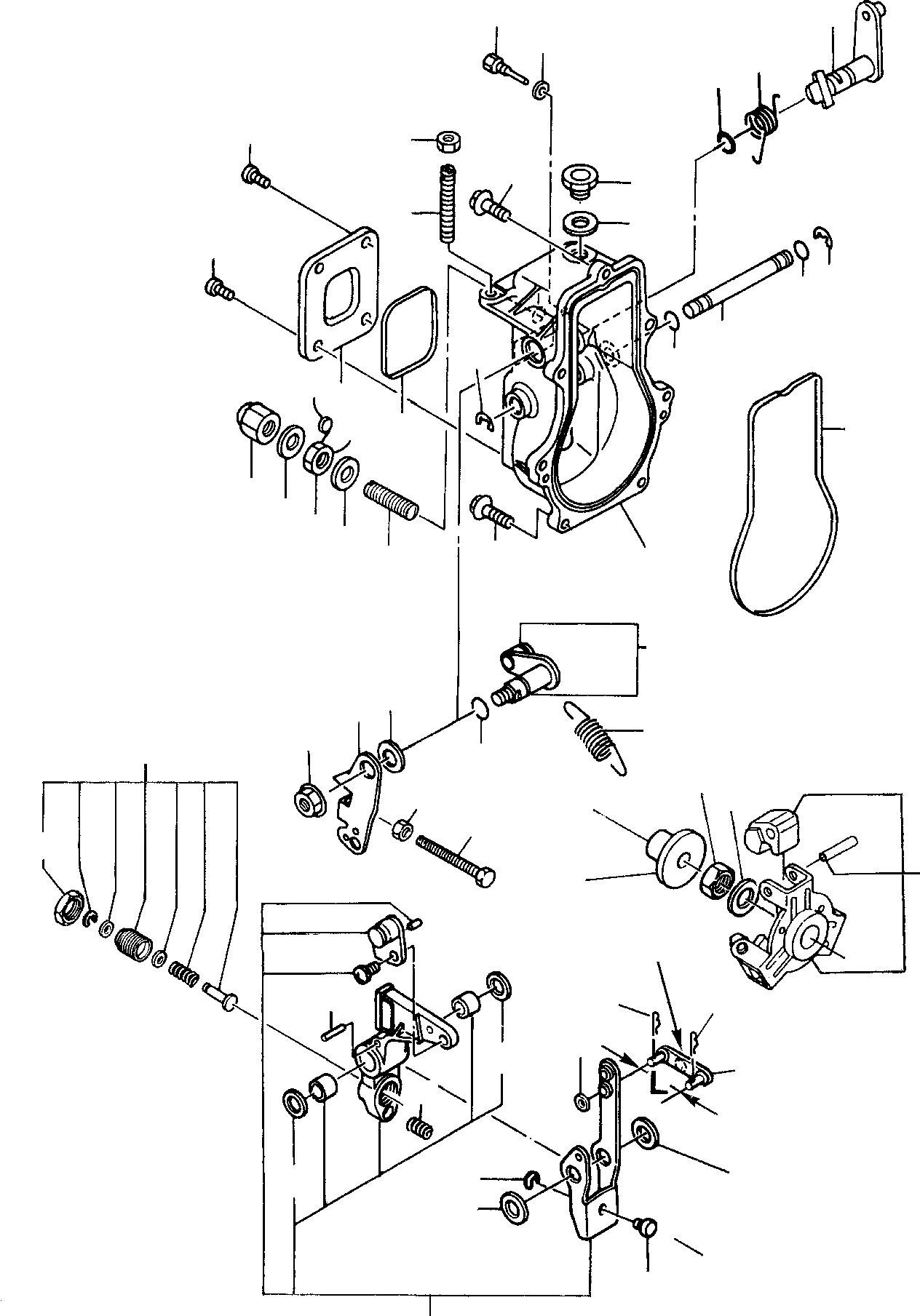 L