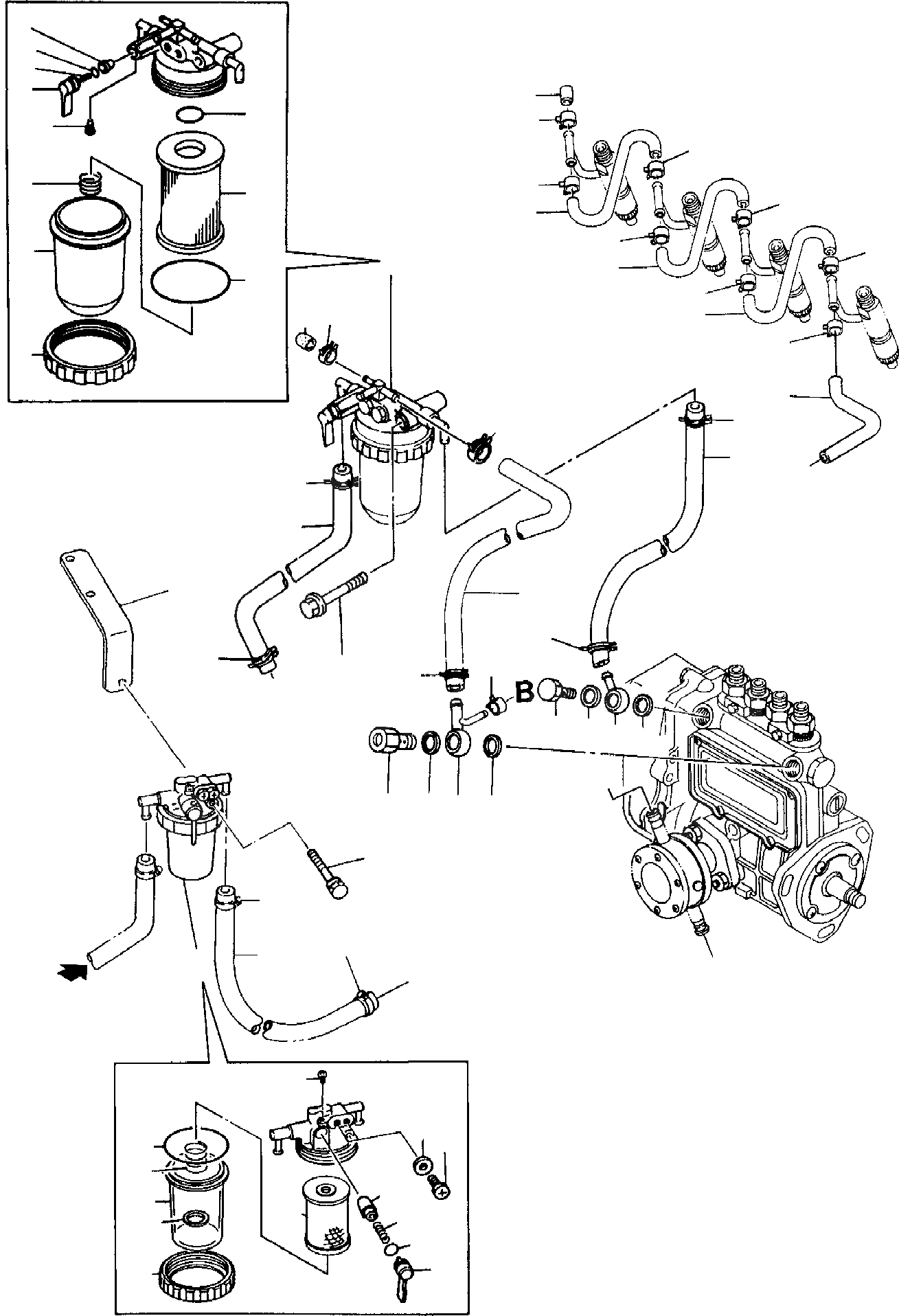 B