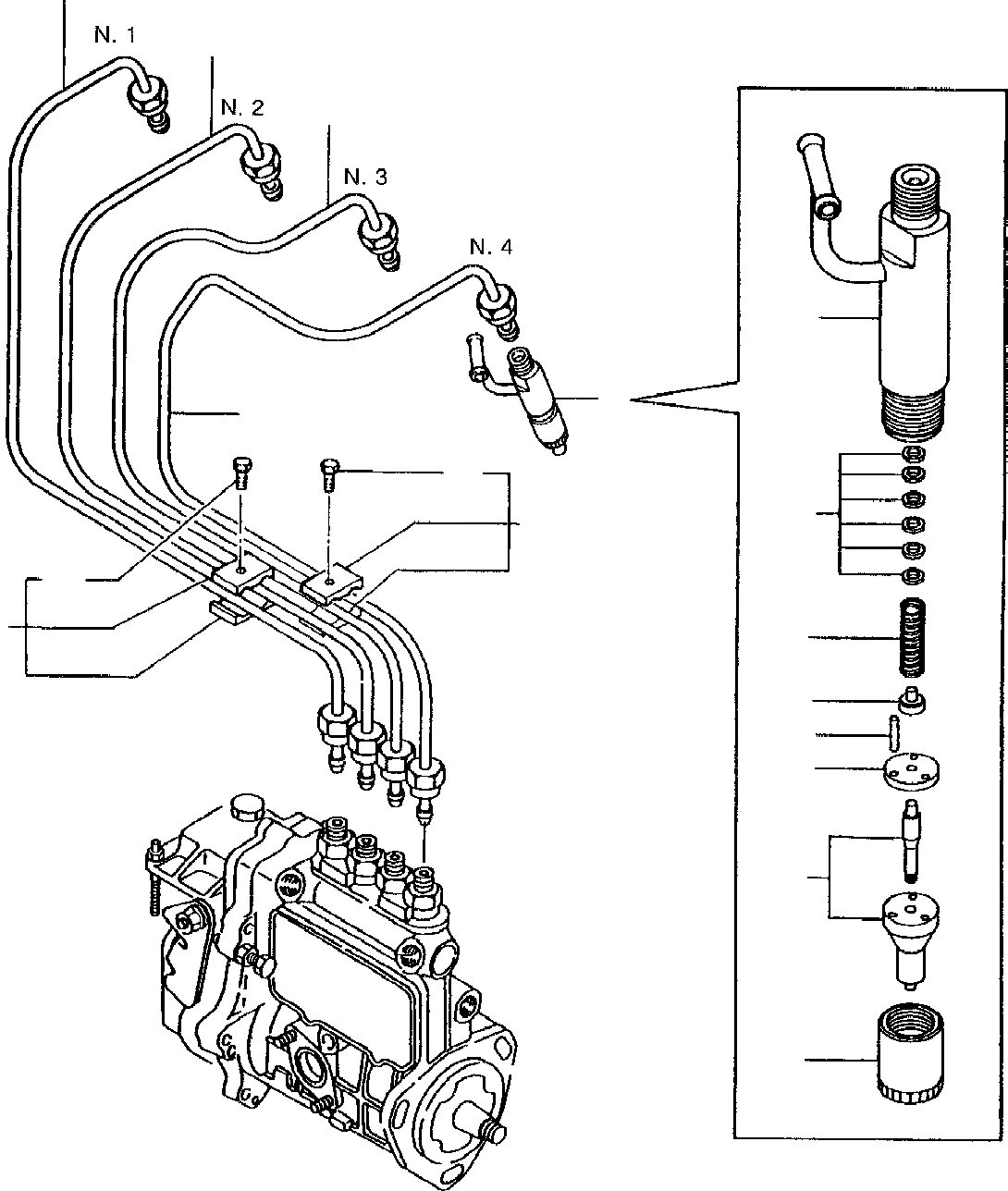 N. 1

N. 2

N. 3

N. 4