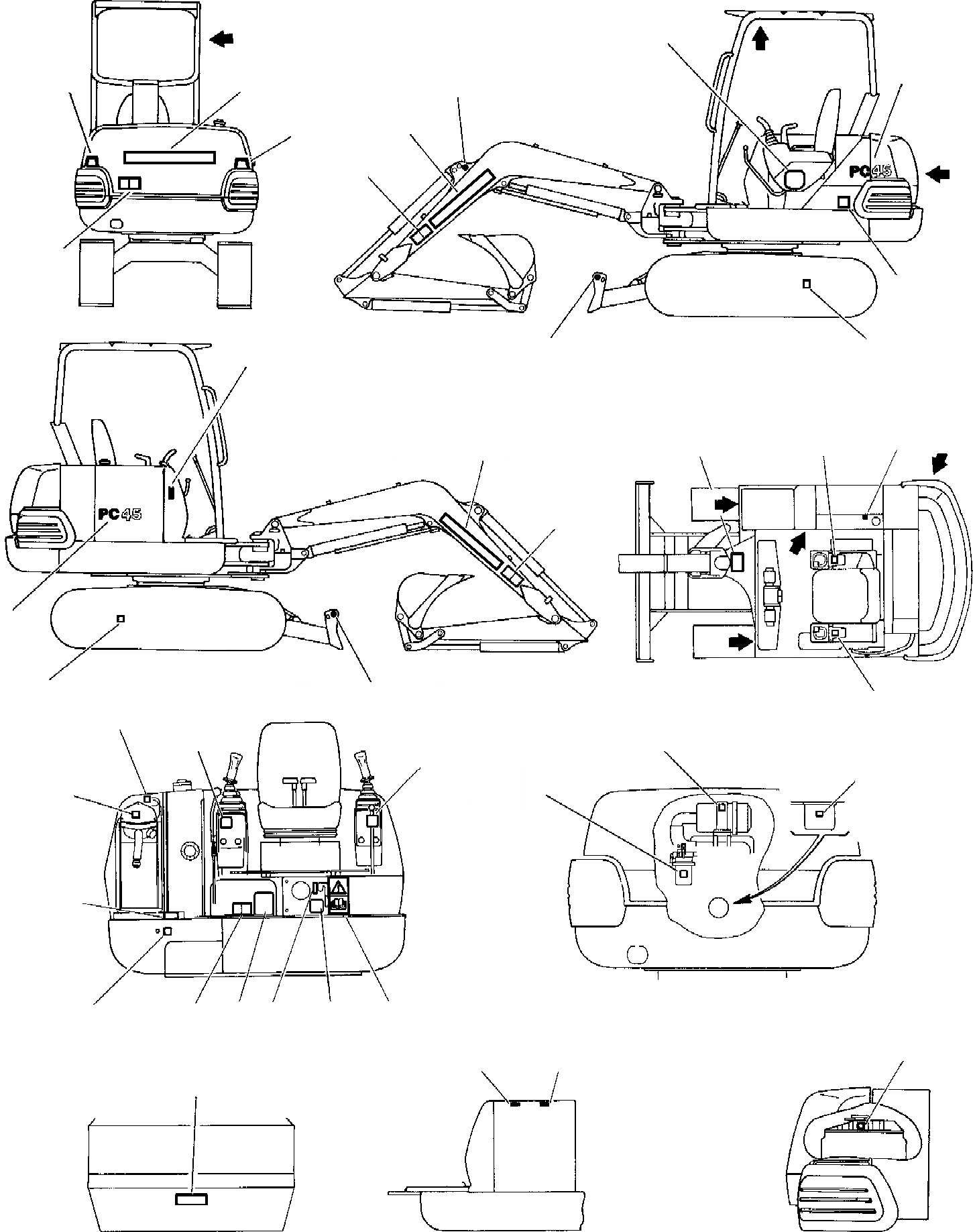 PC45

PC45