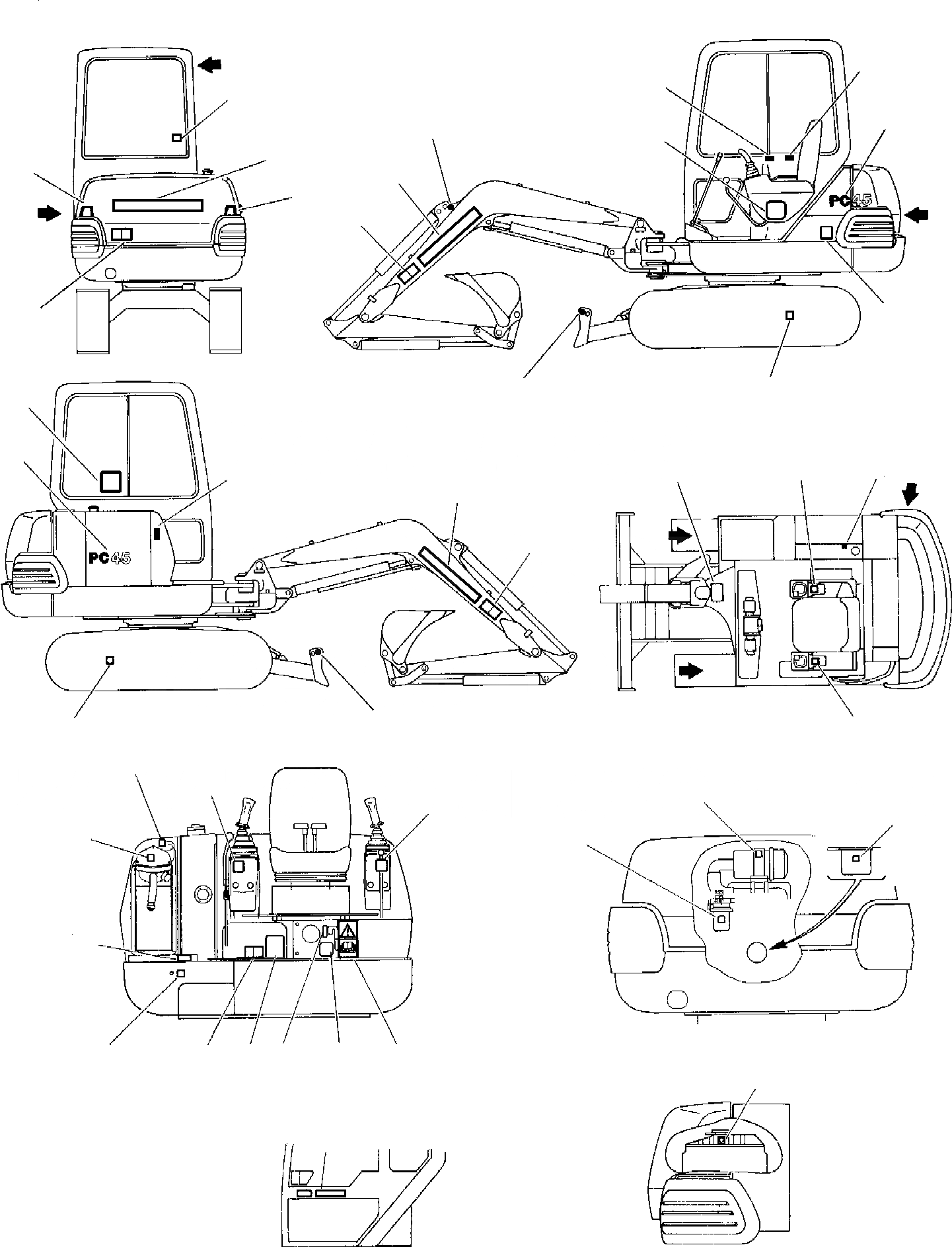 PC45

PC45