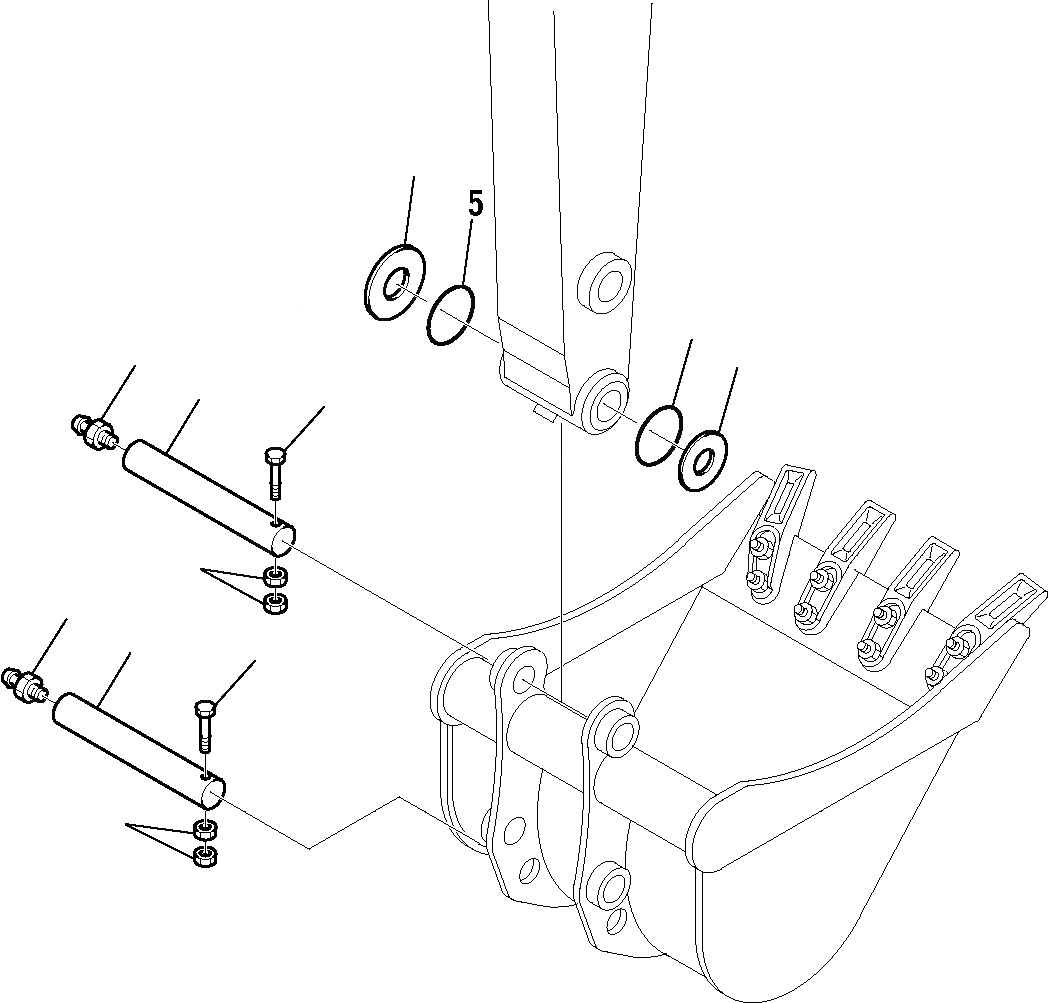 5