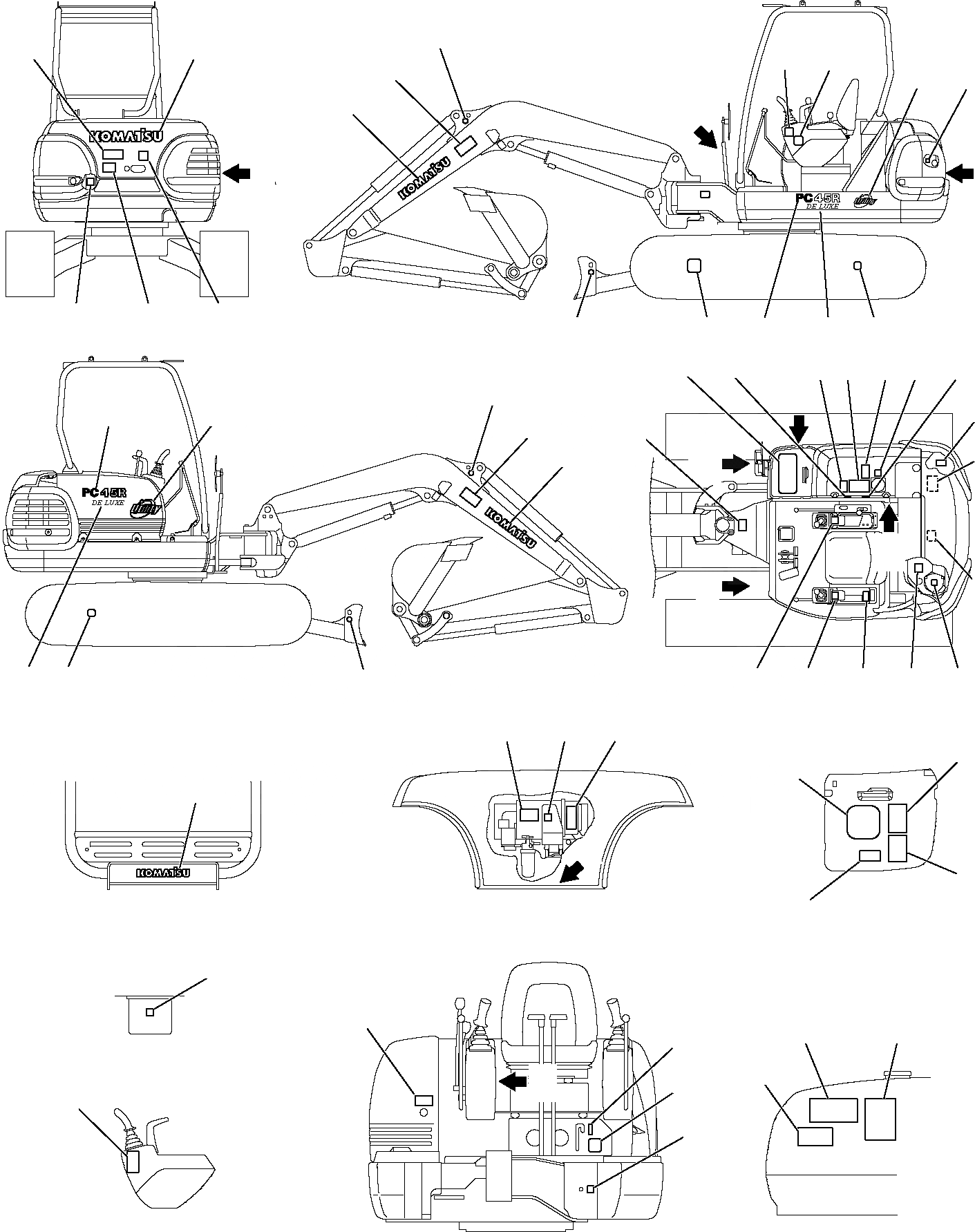 KOMATSU

KOMATSU

PC45R
DE LUXE

PC45R
DE LUXE

KOMATSU

KOMATSU