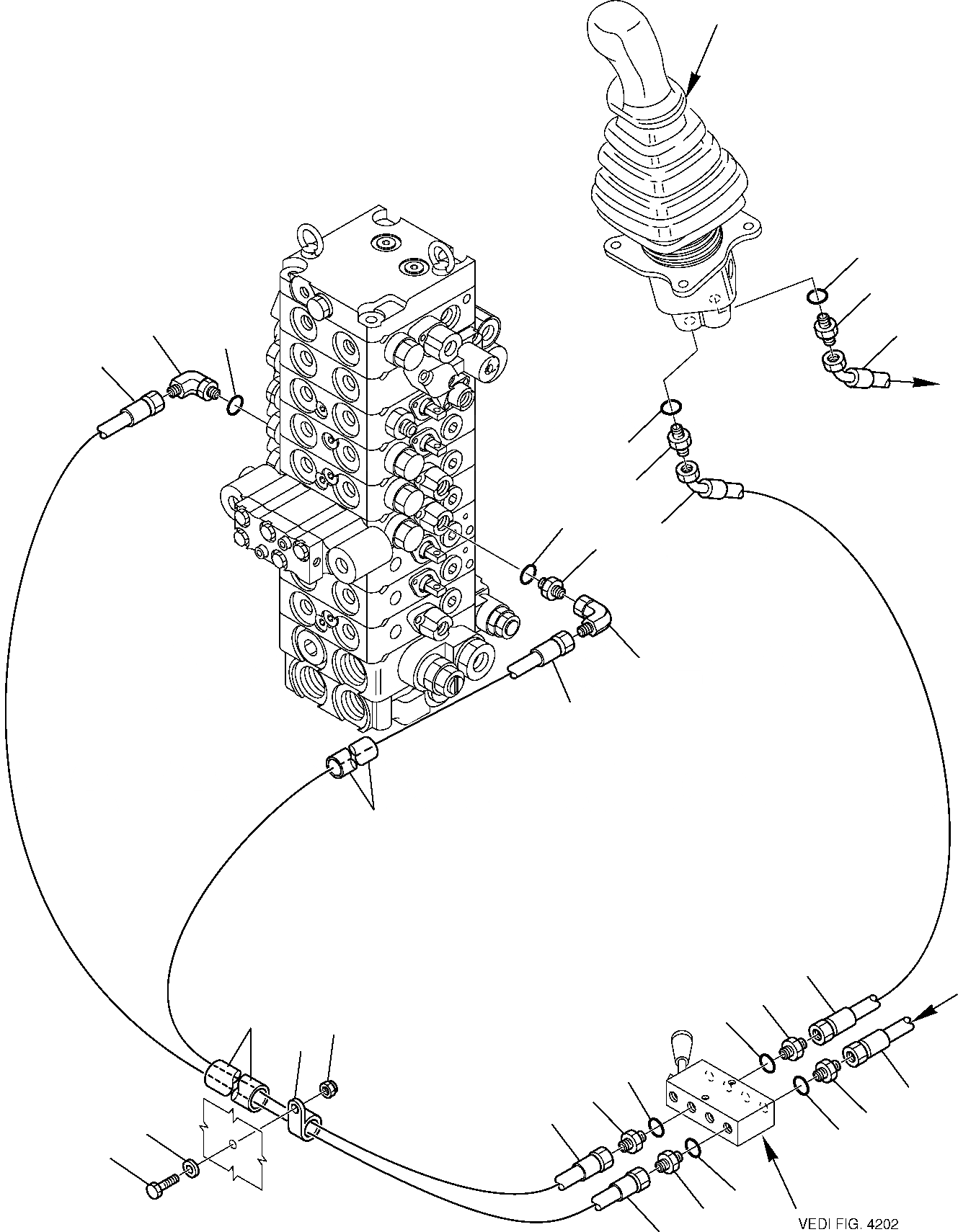 VEDI FIG. 4202