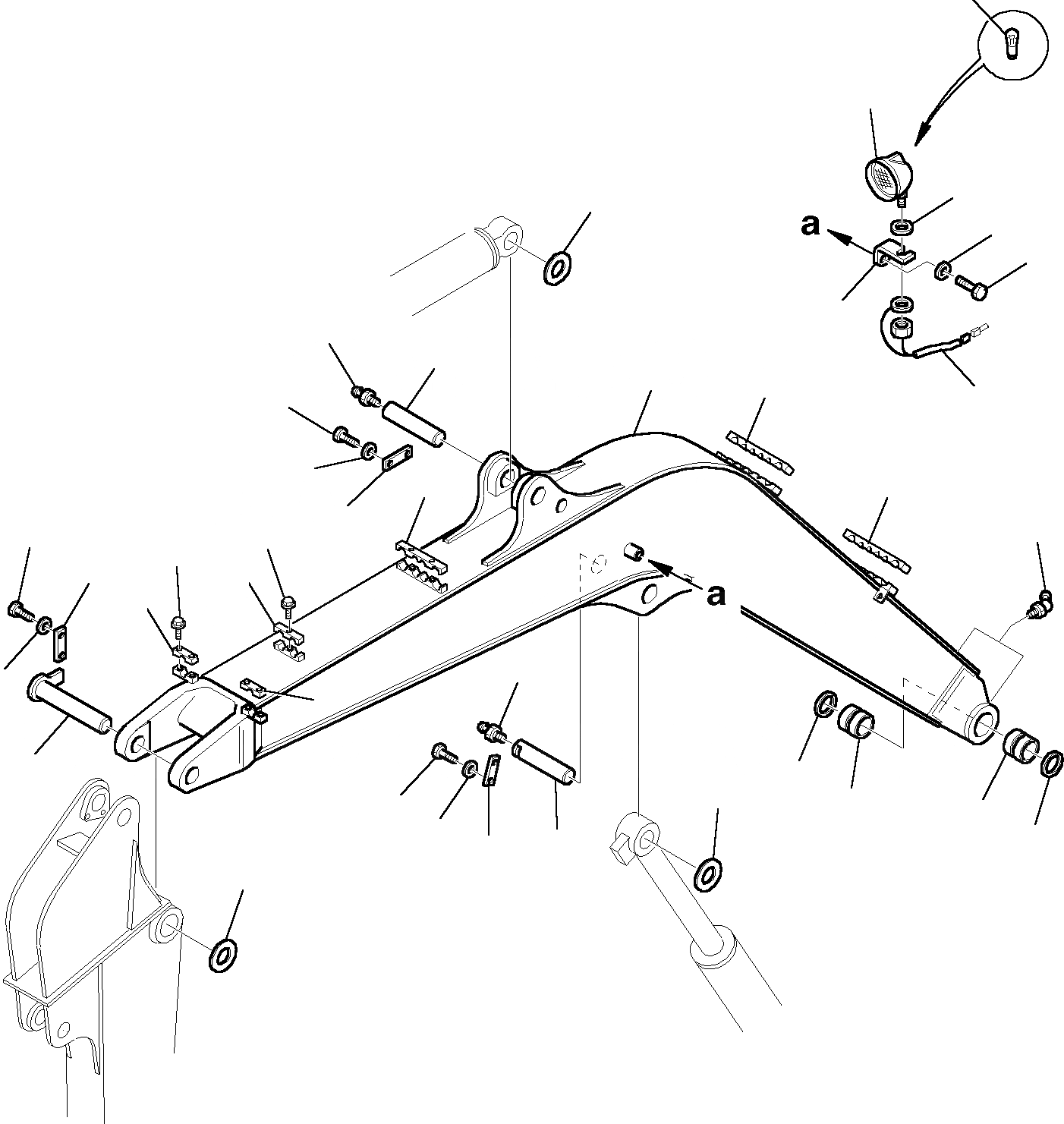 a

a