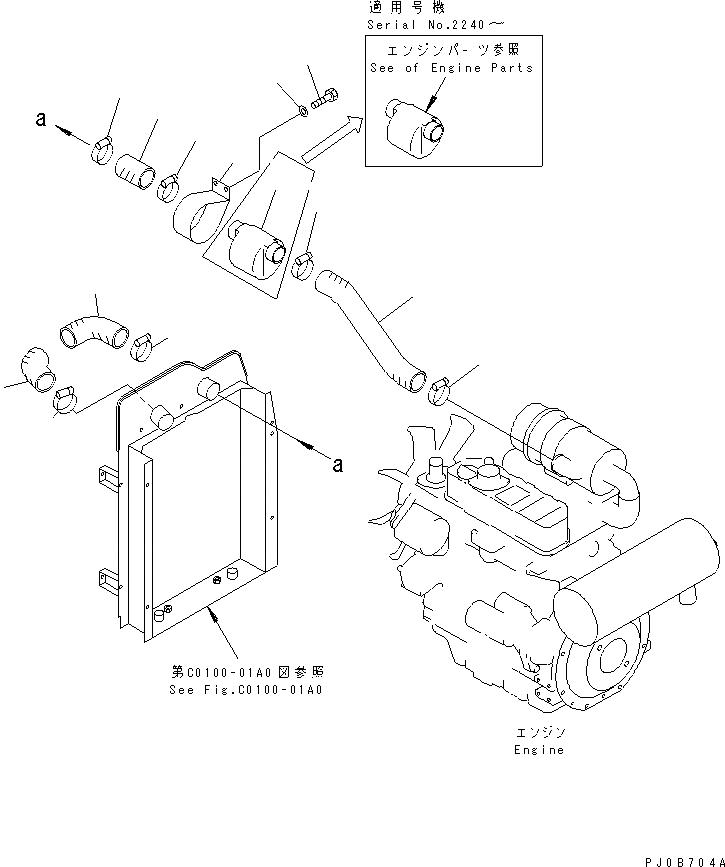 適用号機
Serial No.2240～

エンジンパーツ参照
See of Engine Parts

a

a

第C0100-01A0図参照
See Fig.C0100-01A0

エンジン
Engine

PJ0B704A