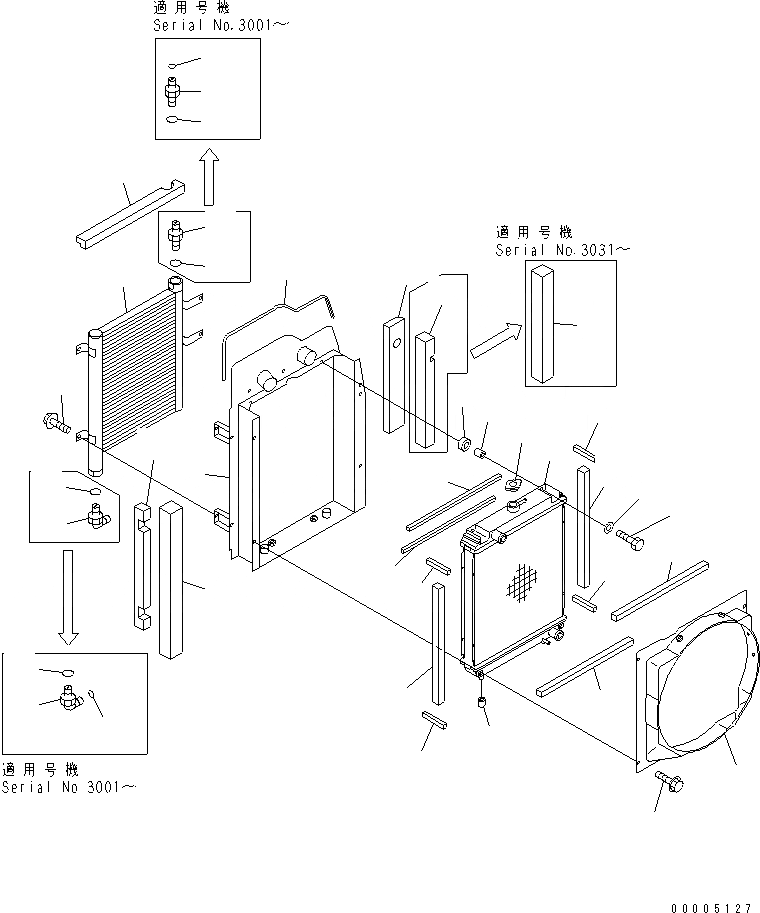 適用号機
Serial No.3001～

適用号機
Serial No.3031～

適用号機
Serial No 3001～

00005127