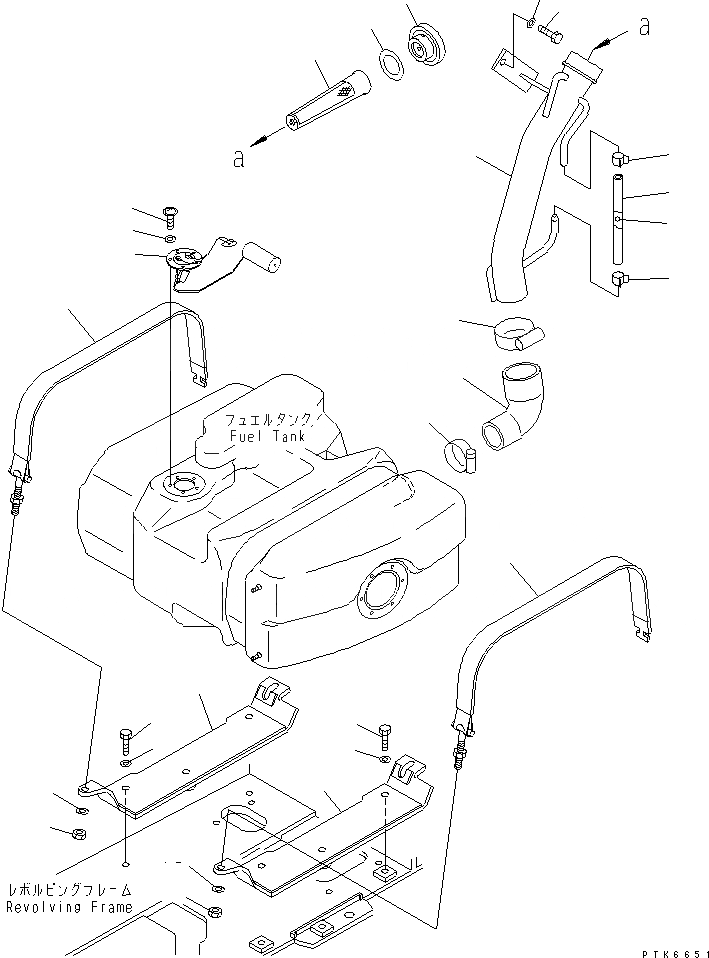 a

a

フュエルタンク
Fuel Tank

レボルビングフレーム
Revolving Frame

PTK6651