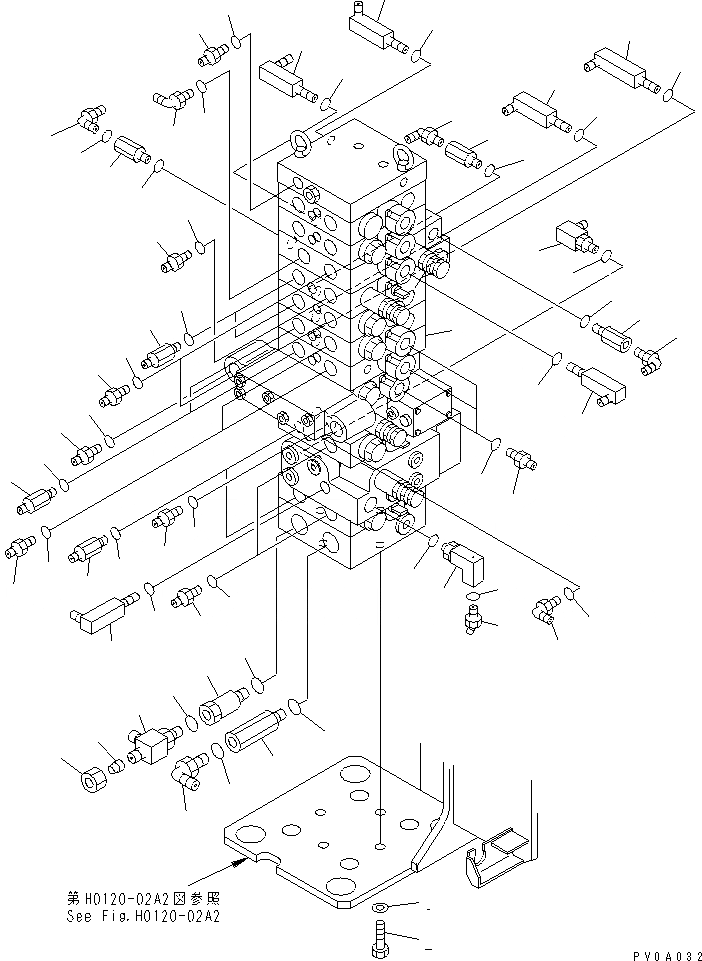 第H0120-02A2図参照
See Fig.H0120-02A2

PV0A032