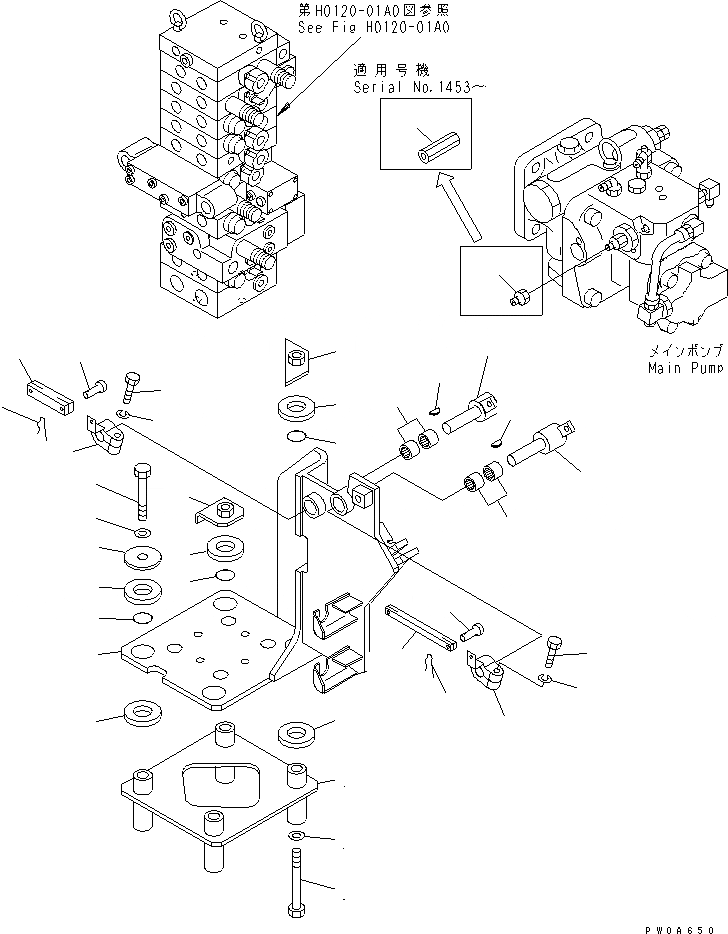 第H0120-01A0図参照
See Fig H0120-01A0

適用号機
Serial No.1453～

メインポンプ
Main Pump

PW0A650