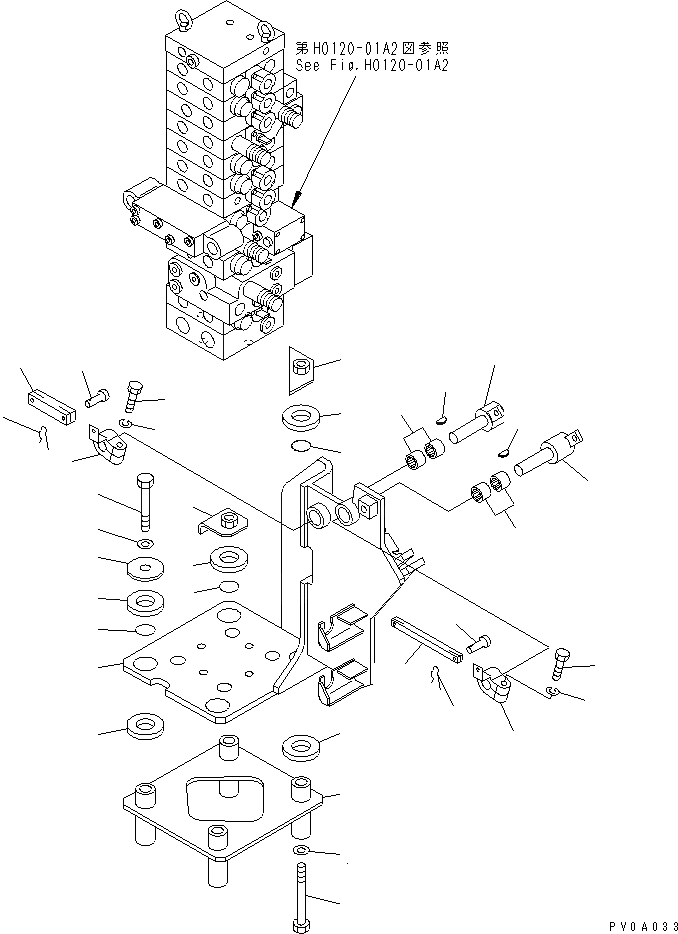 第H0120-01A2図参照
See Fig.H0120-01A2

PV0A033