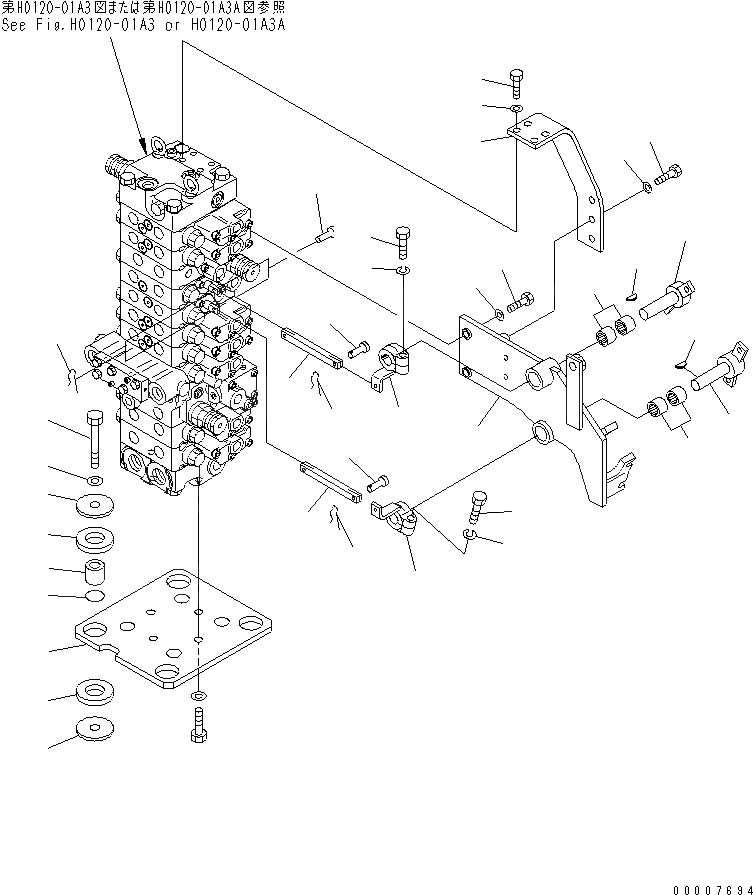 第H0120-01A3図または第H0120-01A3A図参照
See Fig.H0120-01A3 or H0120-01A3A

00007694