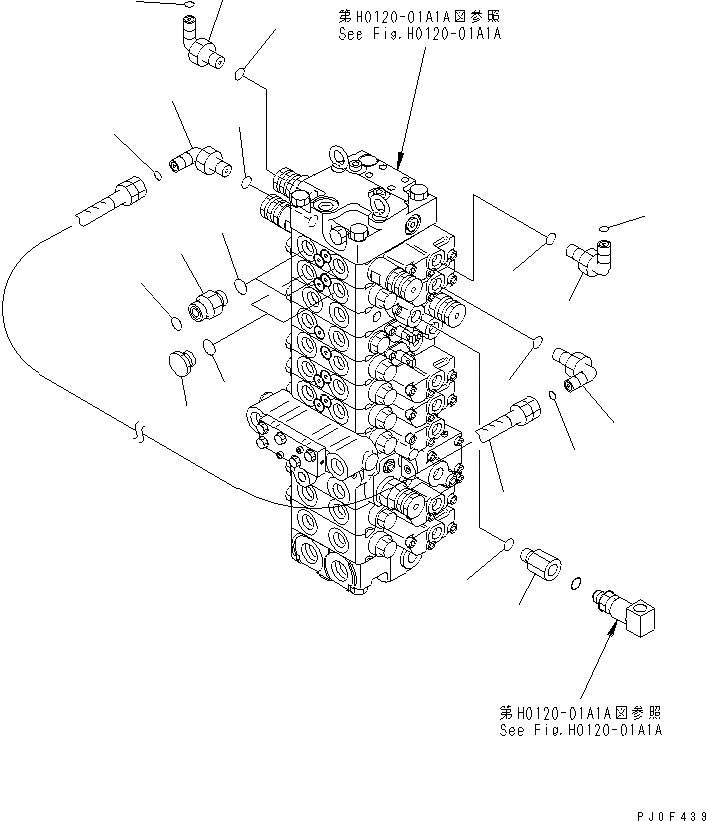 第H0120-01A1A図参照
See Fig.H0120-01A1A

第H0120-01A1A図参照
See Fig.H0120-01A1A

PJ0F439