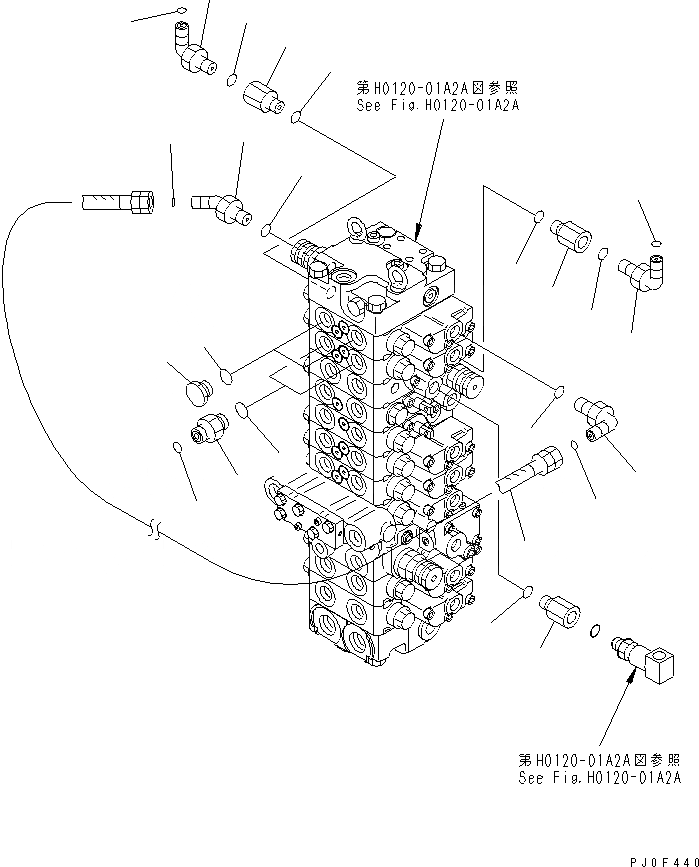 第H0120-01A2A図参照
See Fig.H0120-01A2A

第H0120-01A2A図参照
See Fig.H0120-01A2A

PJ0F440