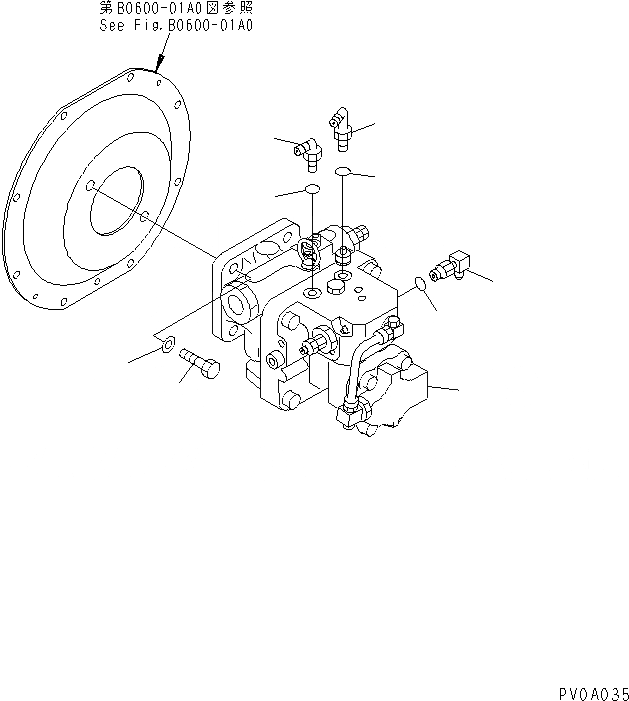 第B0600-01A0図参照
See Fig.B0600-01A0

PV0A035