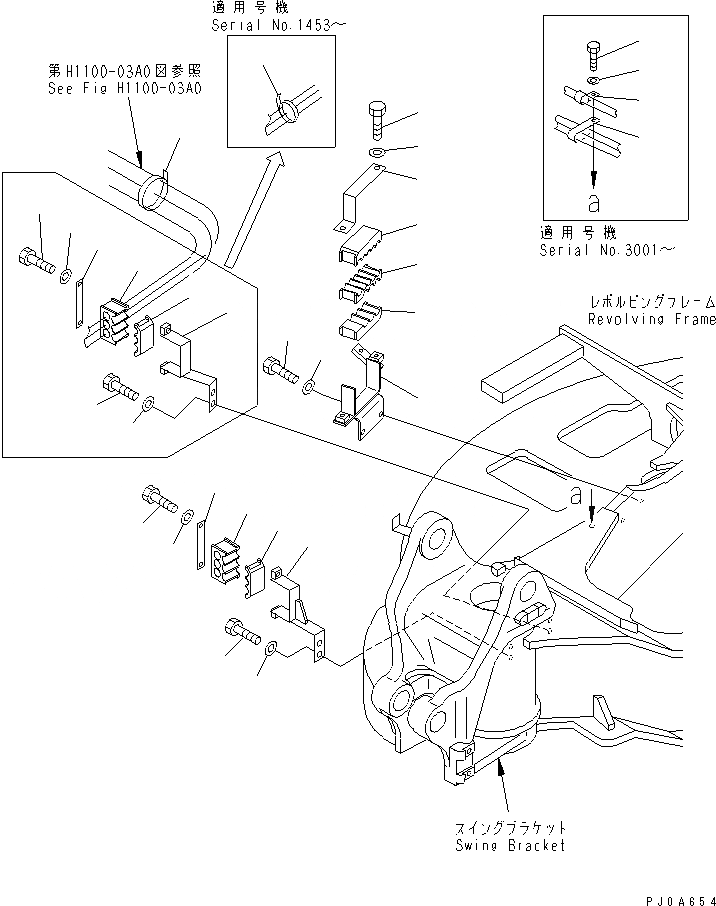 適用号機
Serial No.1453～

第H1100-03A0図参照
See Fig H1100-03A0

a

適用号機
Serial No.3001～

レボルビングフレーム
Revolving Frame

a

スイングブラケット
Swing Bracket

PJ0A654