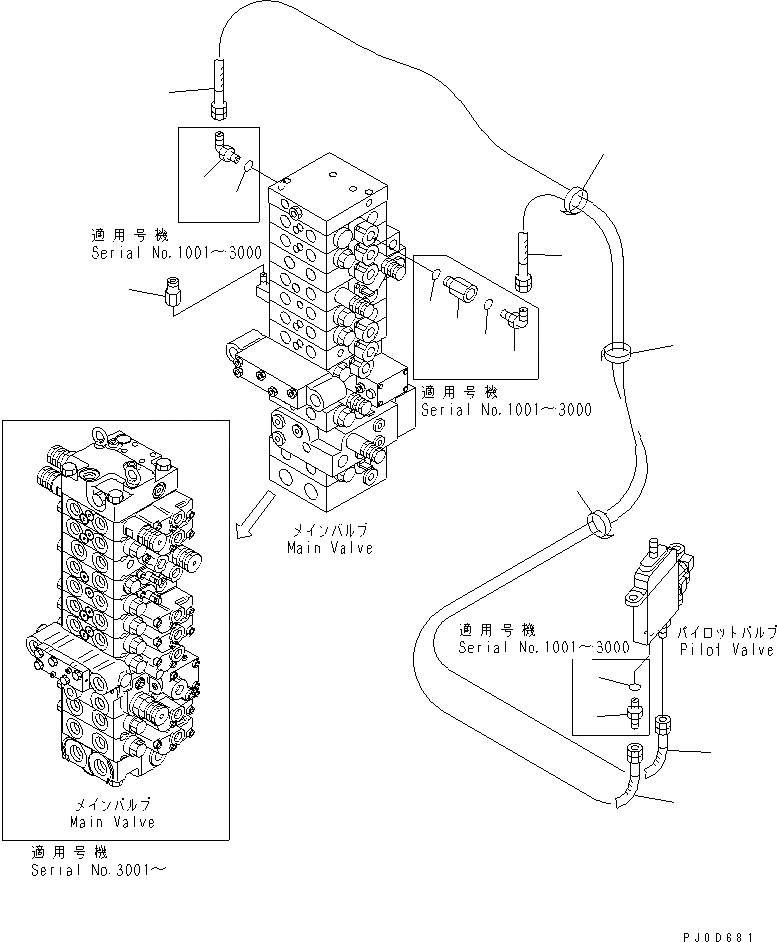 適用号機
Serial No.1001～3000

適用号機
Serial No.1001～3000

メインバルブ
Main Valve

適用号機
Serial No.1001～3000

パイロットバルブ
Pilot Valve

メインバルブ
Main Valve

適用号機
Serial No.3001～

PJ0D681