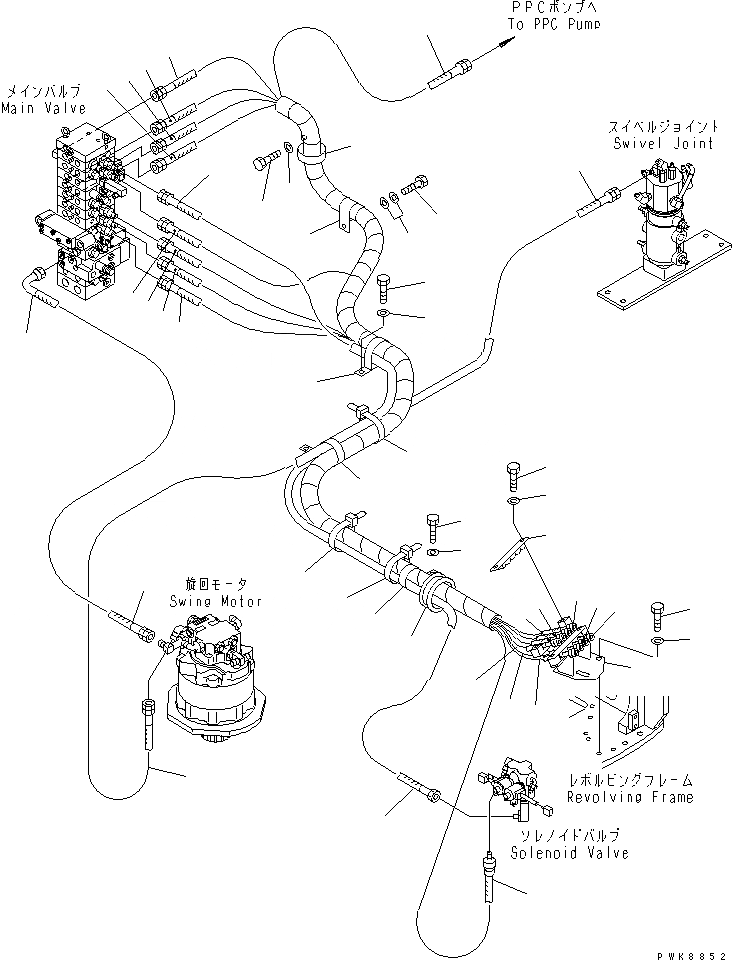 PPCポンプへ
To PPC Pump

メインバルブ
Main Valve

スイベルジョイント
Swivel Joint

旋回モータ
Swing Motor

レボルビングフレーム
Revolving Frame

ソレノイドバルブ
Solenoid Valve

PWK8852