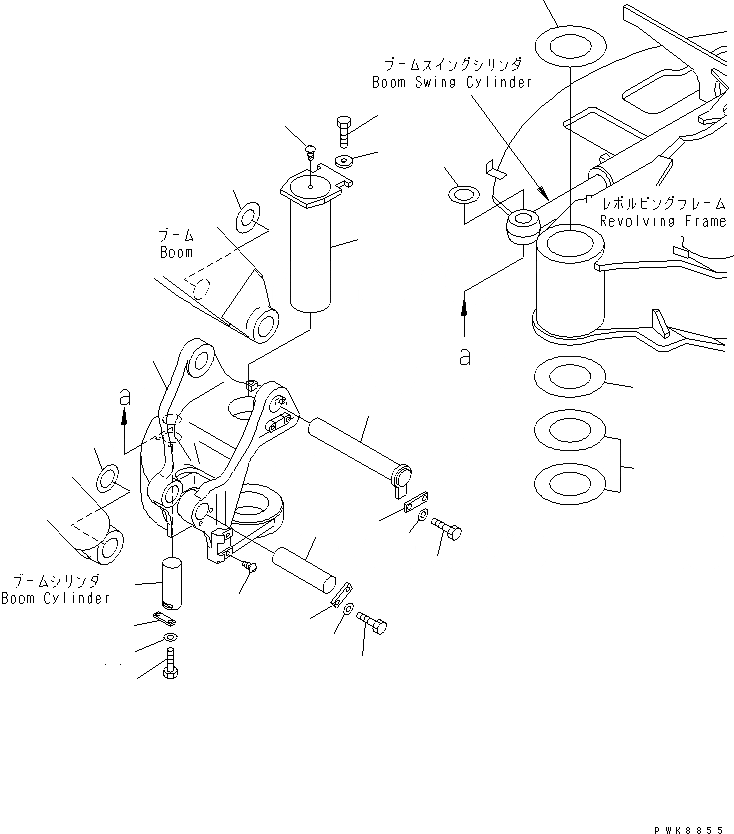 ブームスイングシリンダ
Boom Swing Cylinder

レボルビングフレーム
Revolving Frame

ブーム
Boom

a

a

ブームシリンダ
Boom Cylinder

PWK8855