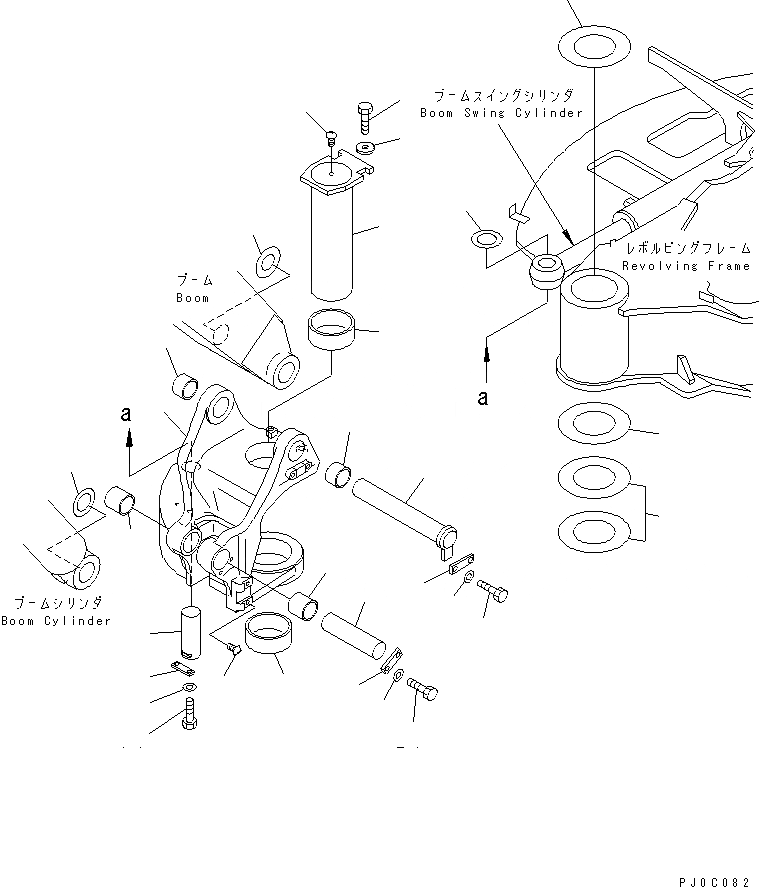 ブームスイングシリンダ
Boom Swing Cylinder

レボルビングフレーム
Revolving Frame

ブーム
Boom

a

a

ブームシリンダ
Boom Cylinder

PJ0C082