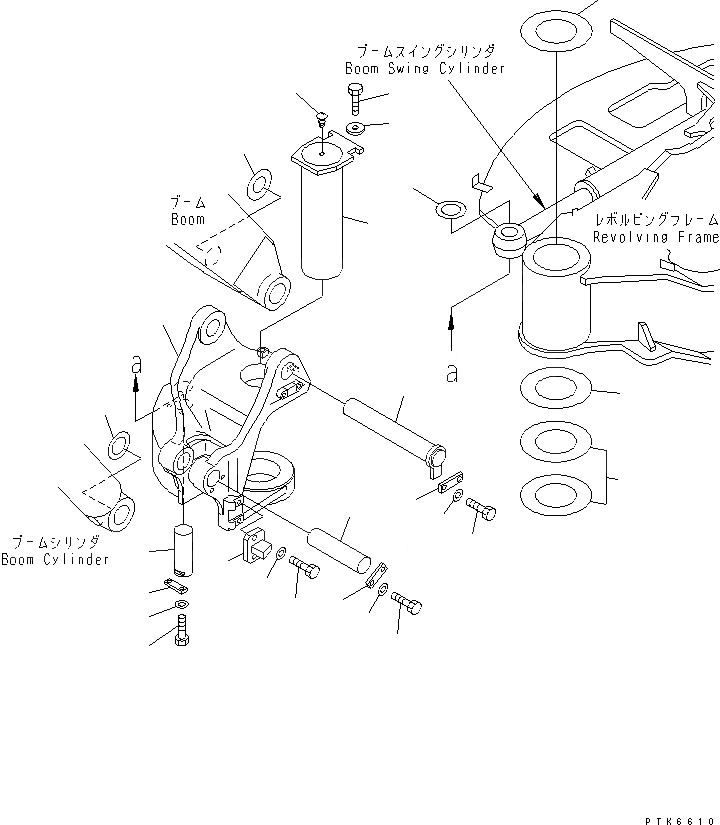 ブームスイングシリンダ
Boom Swing Cylinder

ブーム
Boom

レボルビングフレーム
Revolving Frame

a

a

ブームシリンダ
Boom Cylinder

PTK6610