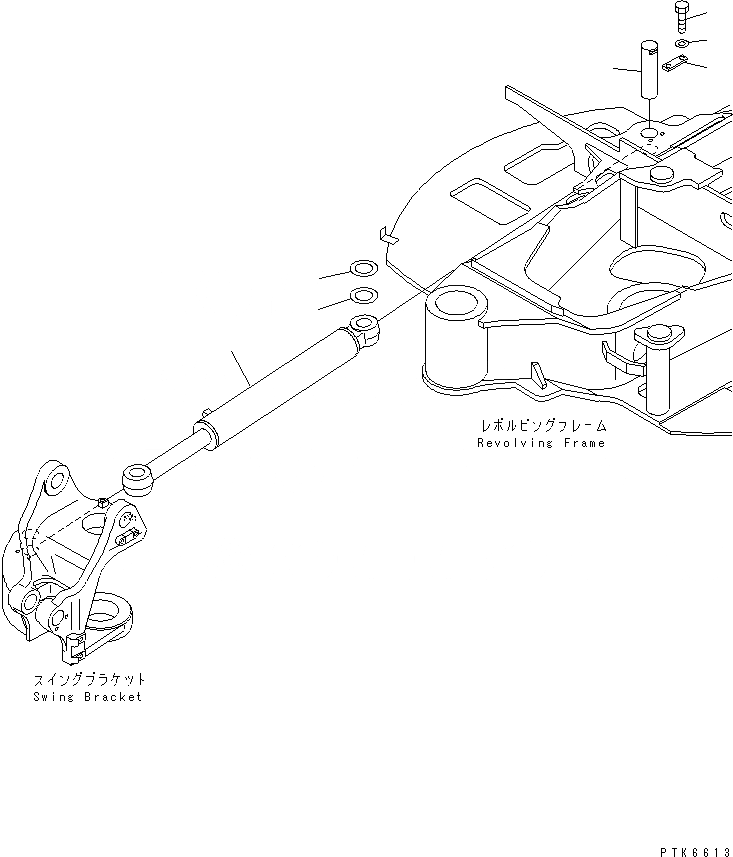 レボルビングフレーム
Revolving Frame

スイングブラケット
Swing Bracket

PTK6613