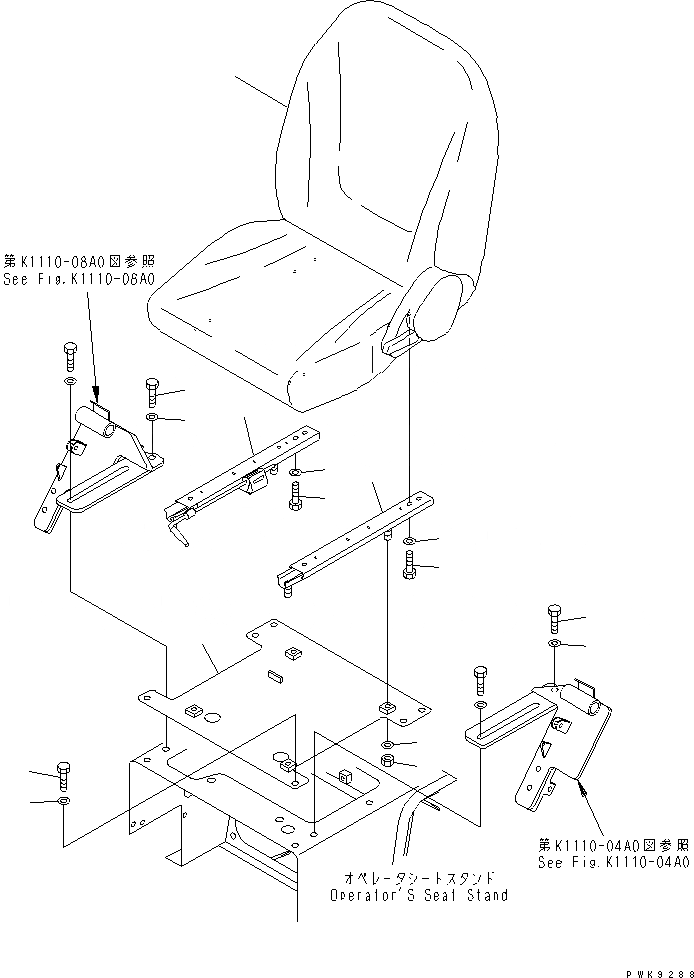 第K1110-08A0図参照
See Fig.K1110-08A0

第K1110-04A0図参照
See Fig.K1110-04A0

オペレータシートスタンド
Operator'S Seat Stand

PWK9288