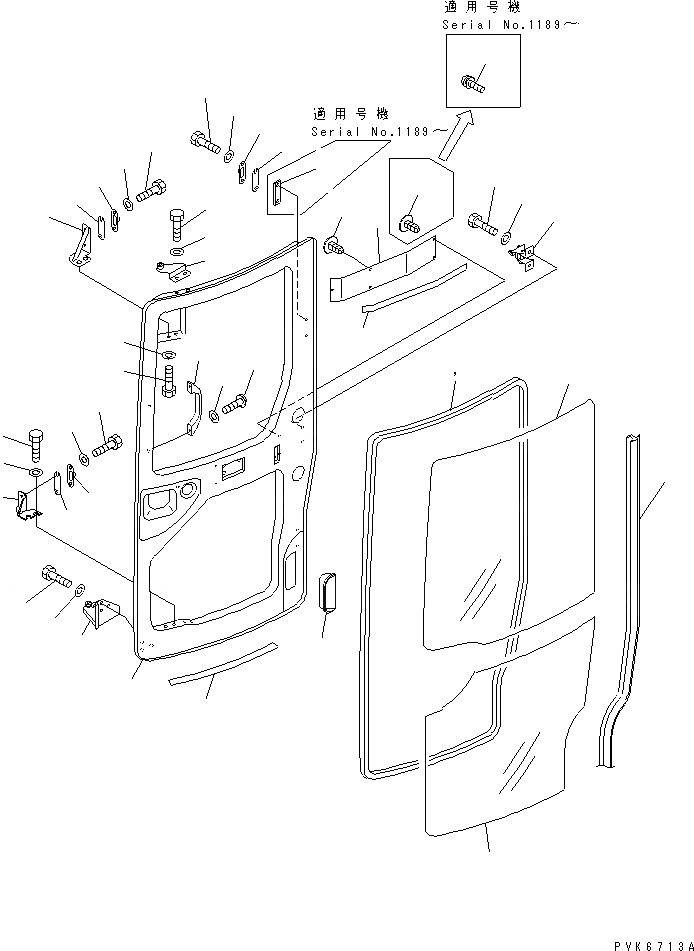 適用号機
Serial No.1189～

適用号機
Serial No.1189～

PVK6713A