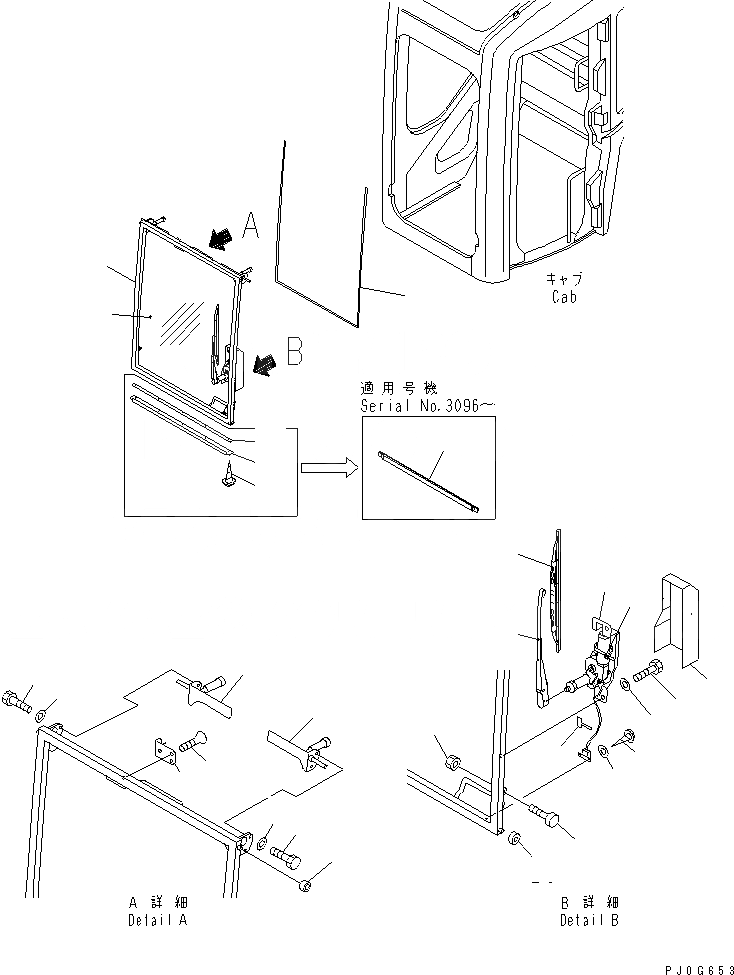 A

B

キャブ
Cab

適用号機
Serial No.3096～

A 詳細
Detail A

B 詳細
Detail B

PJ0G653