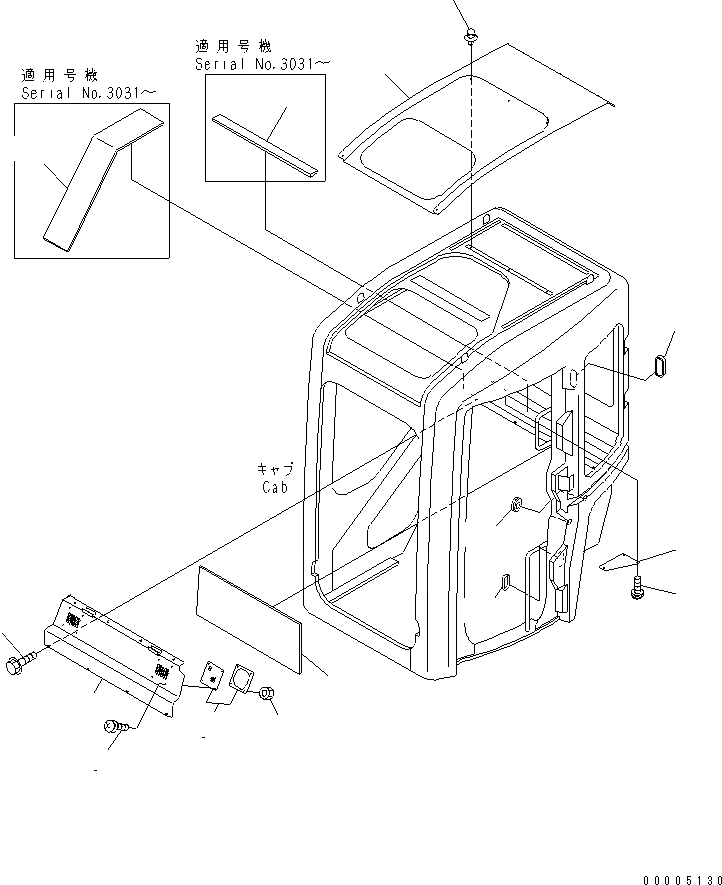 適用号機
Serial No.3031～

適用号機
Serial No.3031～

キャブ
Cab

00005130