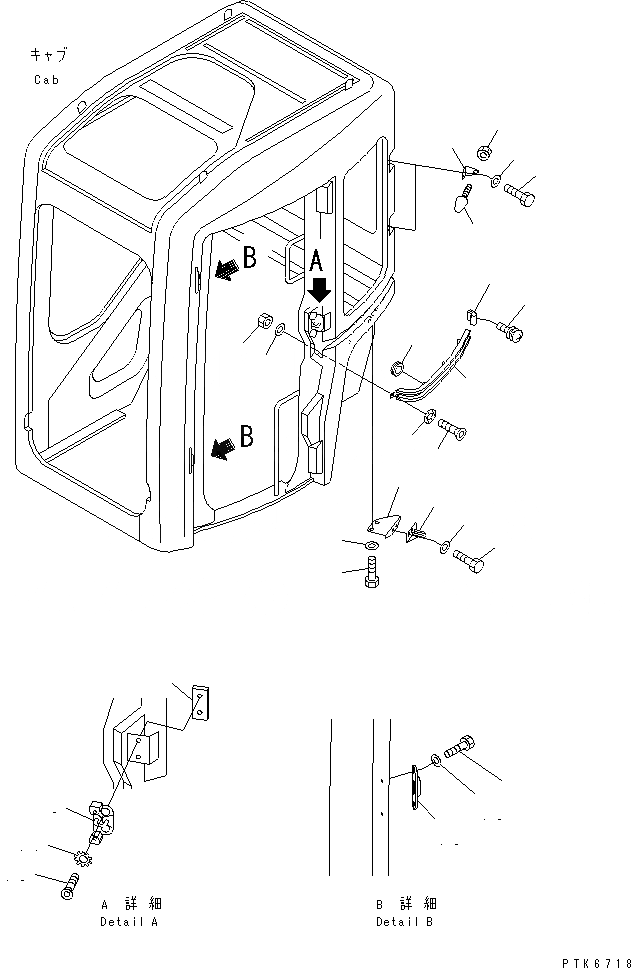 キャブ
Cab

B
A
B

A 詳細
Detail A

B 詳細
Detail B

PTK6718