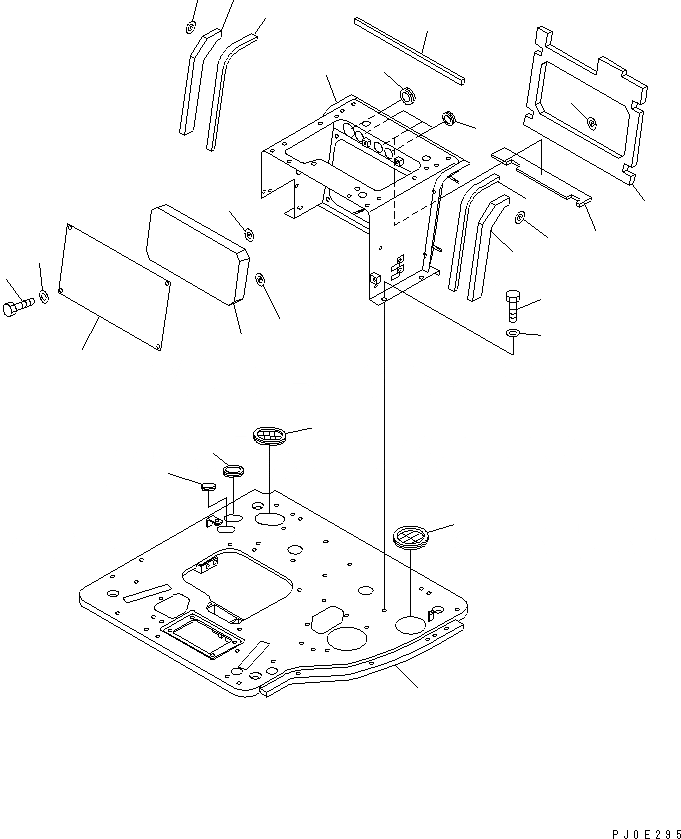 PJ0E295