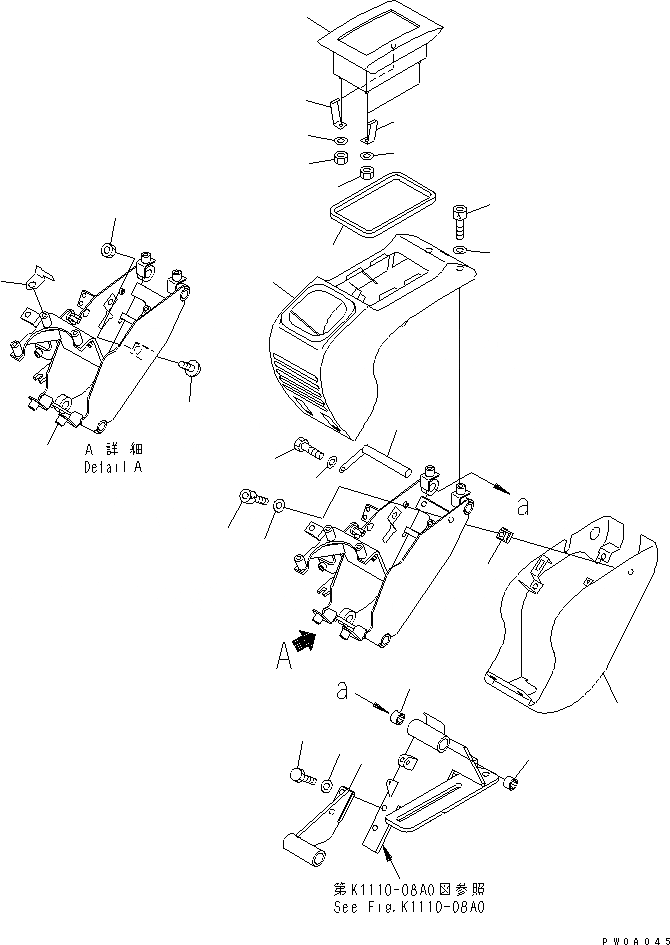 A 詳細
Detail A

a

A

a

第K1110-08A0図参照
See Fig.K1110-08A0

PW0A045