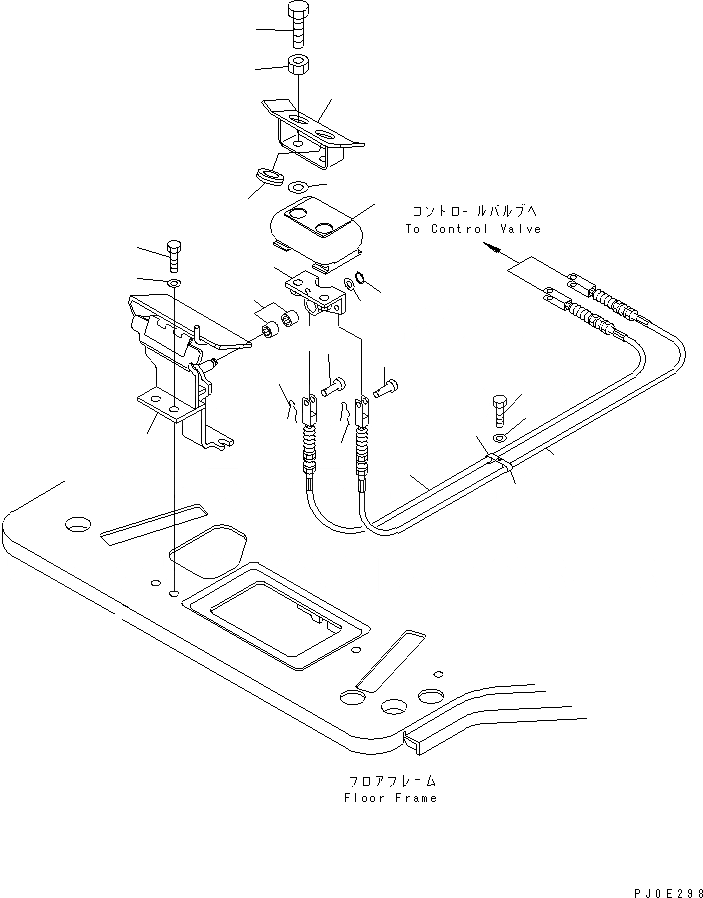 コントロールバルブへ
To Control Valve

フロアフレーム
Floor Frame

PJ0E298