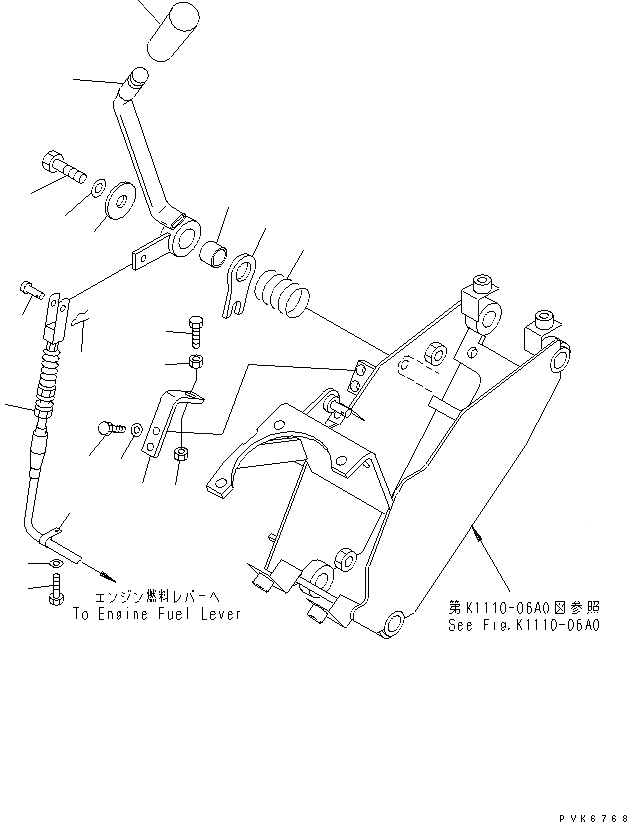 エンジン燃料レバーへ
To Engine Fuel Lever

第K1110-06A0図参照
See Fig.K1110-06A0

PVK6768