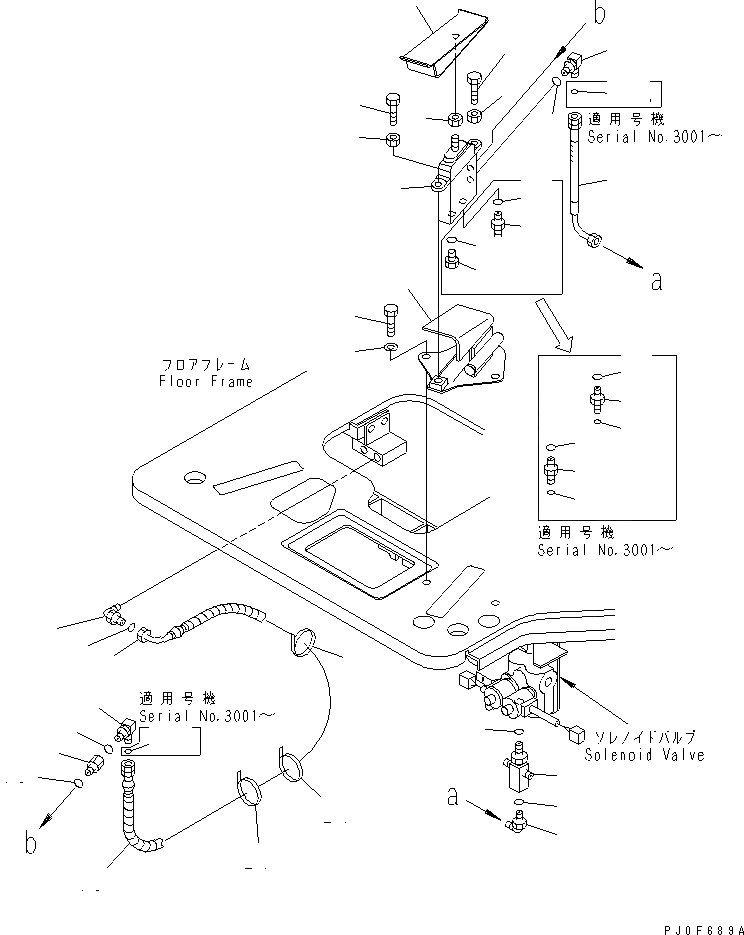 b

適用号機
Serial No.3001～

a

フロアフレーム
Floor Frame

適用号機
Serial No.3001～

適用号機
Serial No.3001～

ソレノイドバルブ
Solenoid Valve

a

b

PJ0F689A