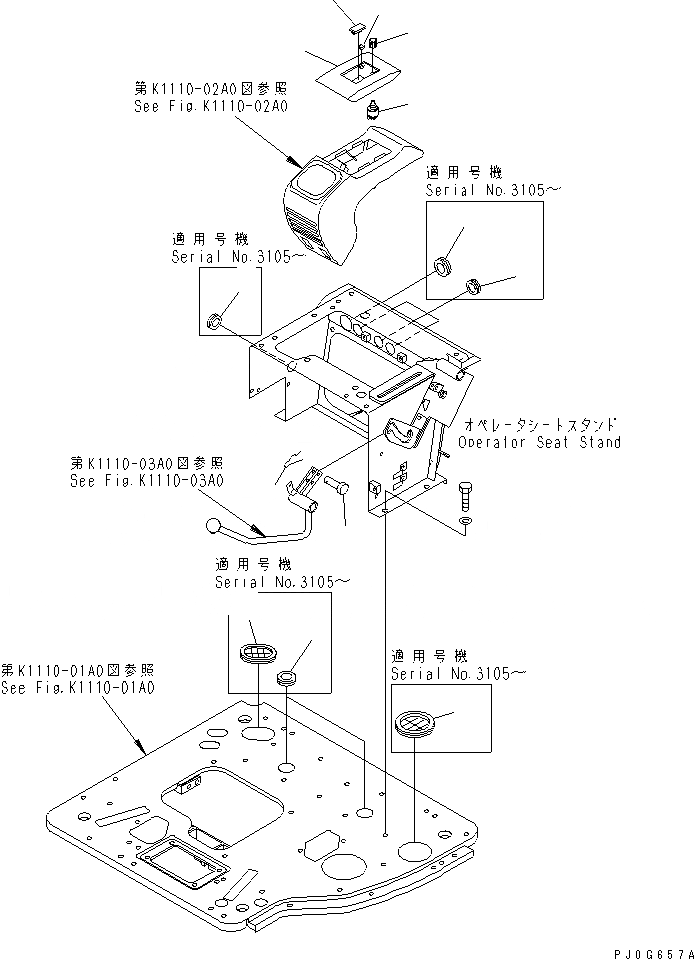 第K1110-02A0図参照
See Fig.K1110-02A0

適用号機
Serial No.3105～

適用号機
Serial No.3105～

オペレータシートスタンド
Operator Seat Stand

第K1110-03A0図参照
See Fig.K1110-03A0

適用号機
Serial No.3105～

第K1110-01A0図参照
See Fig.K1110-01A0

適用号機
Serial No.3105～

PJ0G657A