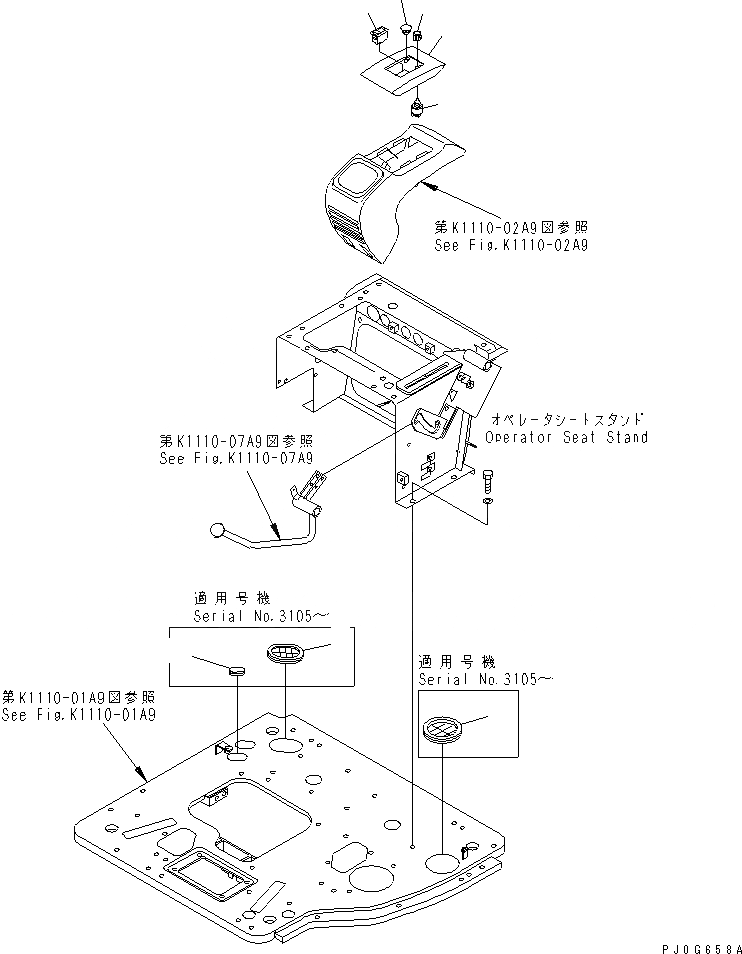 第K1110-02A9図参照
See Fig.K1110-02A9

オペレータシートスタンド
Operator Seat Stand

第K1110-07A9図参照
See Fig.K1110-07A9

適用号機
Serial No.3105～

適用号機
Serial No.3105～

第K1110-01A9図参照
See Fig.K1110-01A9

PJ0G658A